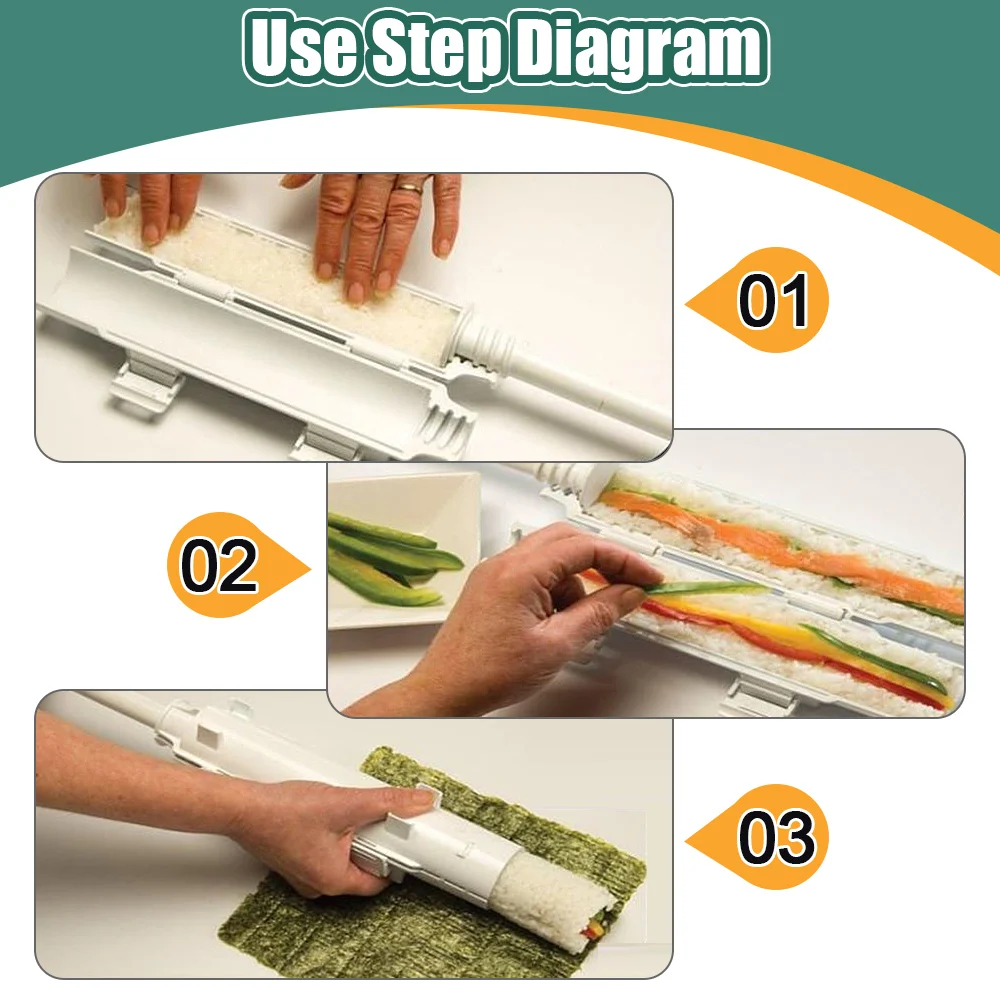 Use Step Diagram

01

02

03