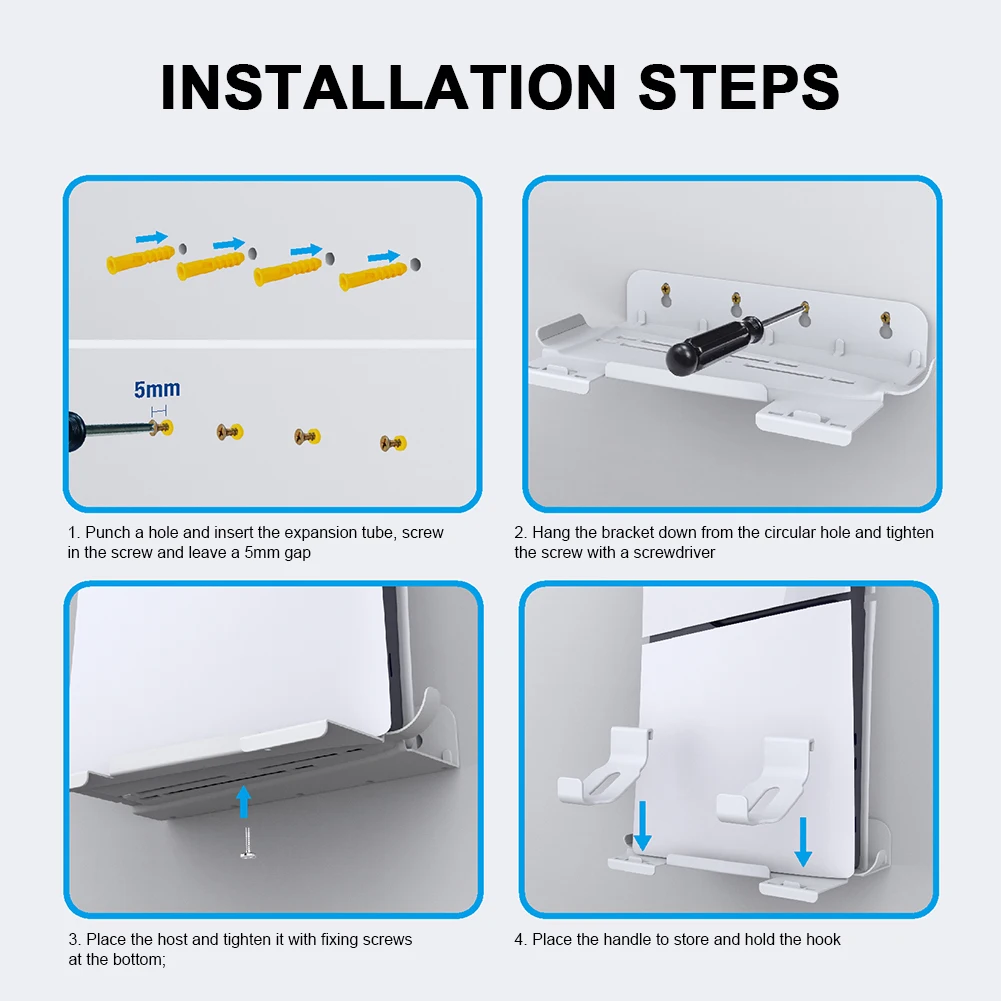 INSTALLATION STEPS

5mm

1. Punch a hole and insert the expansion tube, screw in the screw and leave a 5mm gap

2. Hang the bracket down from the circular hole and tighten the screw with a screwdriver

3. Place the host and tighten it with fixing screws at the bottom;

4. Place the handle to store and hold the hook