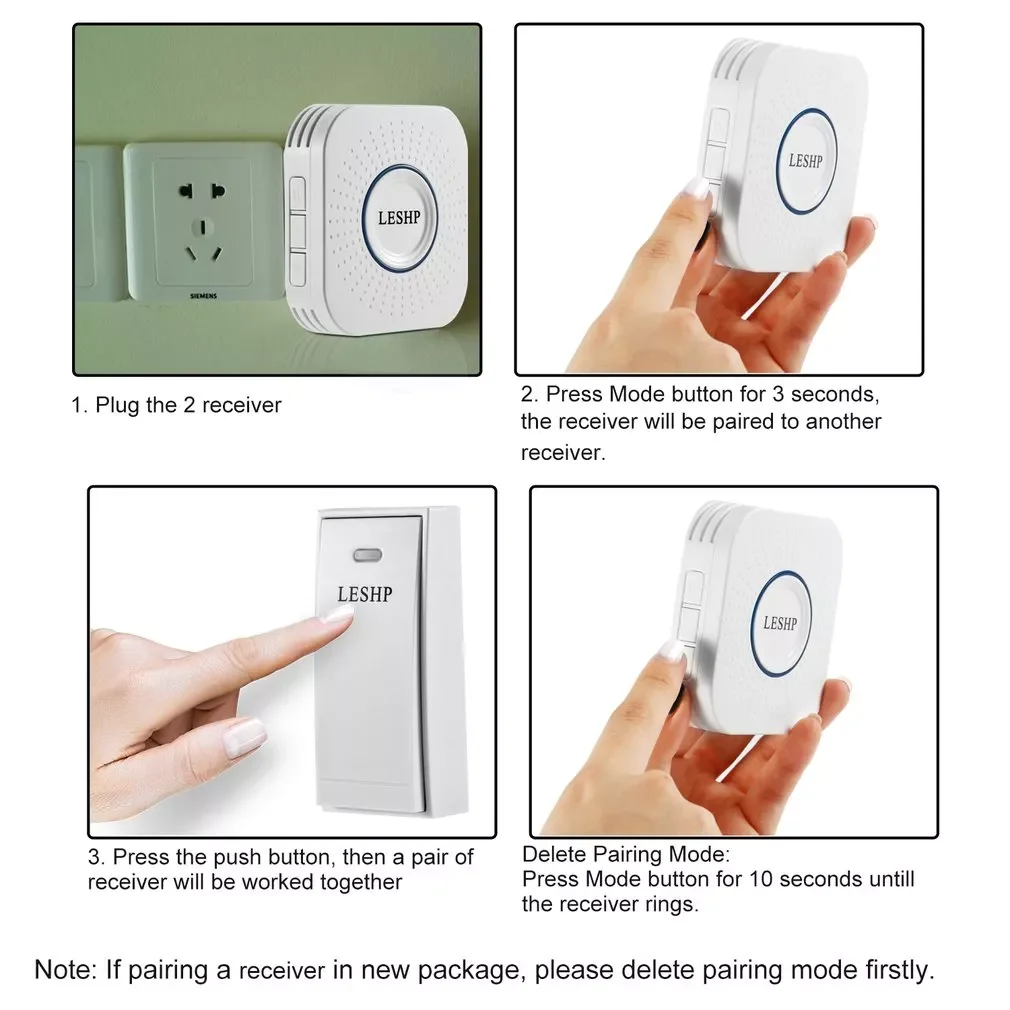 SIEMENS

LESHP

1. Plug the 2 receiver

LESHP

2. Press Mode button for 3 seconds, the receiver will be paired to another receiver.

LESHP

3. Press the push button, then a pair of receiver will be worked together

LESHP

Delete Pairing Mode:
Press Mode button for 10 seconds untill the receiver rings.

Note: If pairing a receiver in new package, please delete pairing mode firstly.