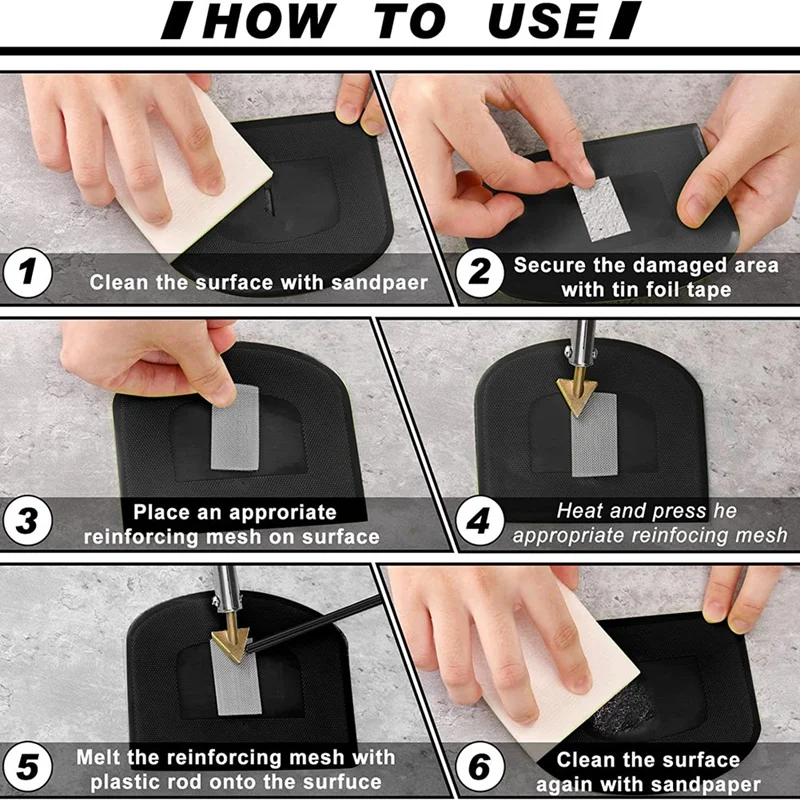 HOW TO USE

1 Clean the surface with sandpaer

2 Secure the damaged area with tin foil tape

3 Place an approriate reinforcing mesh on surface

4 Heat and press he appropriate reinfocing mesh

5 Melt the reinforcing mesh with plastic rod onto the surfuce

6 Clean the surface again with sandpaper