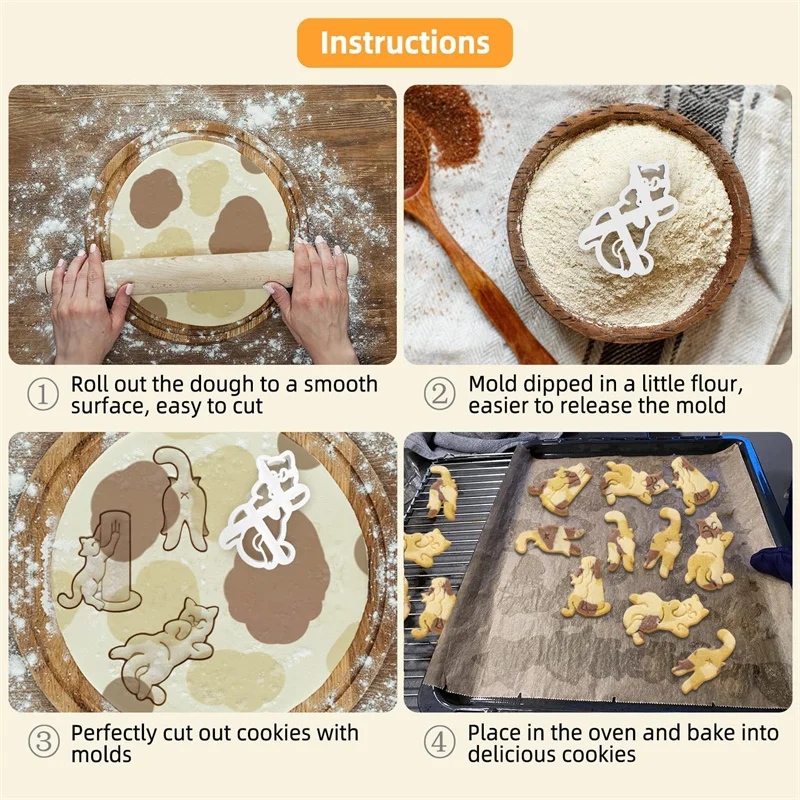 Instructions

① Roll out the dough to a smooth surface, easy to cut

② Mold dipped in a little flour, easier to release the mold

③ Perfectly cut out cookies with molds

④ Place in the oven and bake into delicious cookies