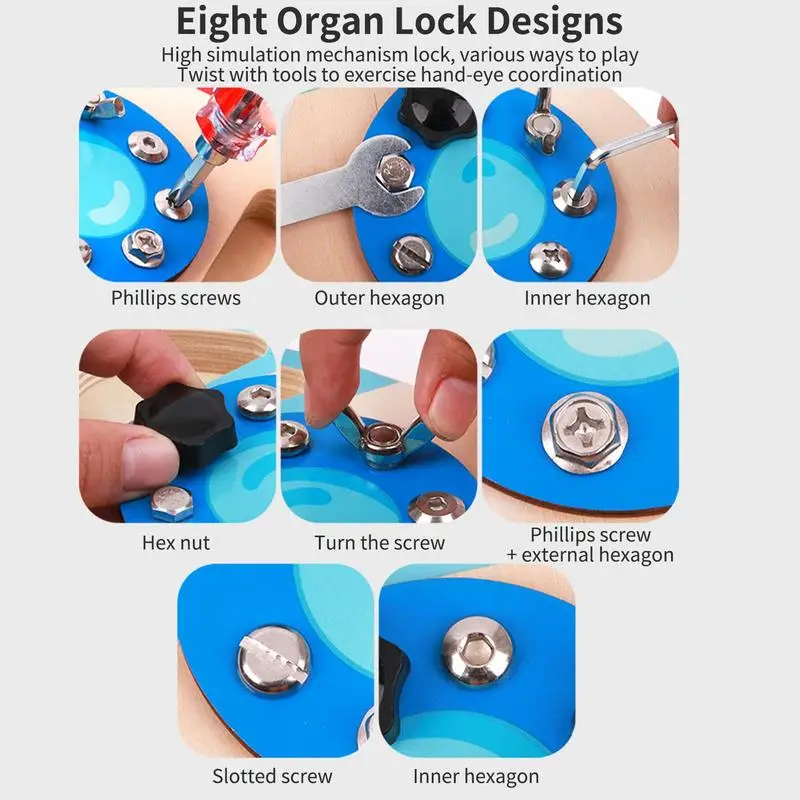 Eight Organ Lock Designs
High simulation mechanism lock, various ways to play
Twist with tools to exercise hand-eye coordination

Phillips screws

Outer hexagon

Inner hexagon

Hex nut

Turn the screw

Phillips screw + external hexagon

Slotted screw

Inner hexagon