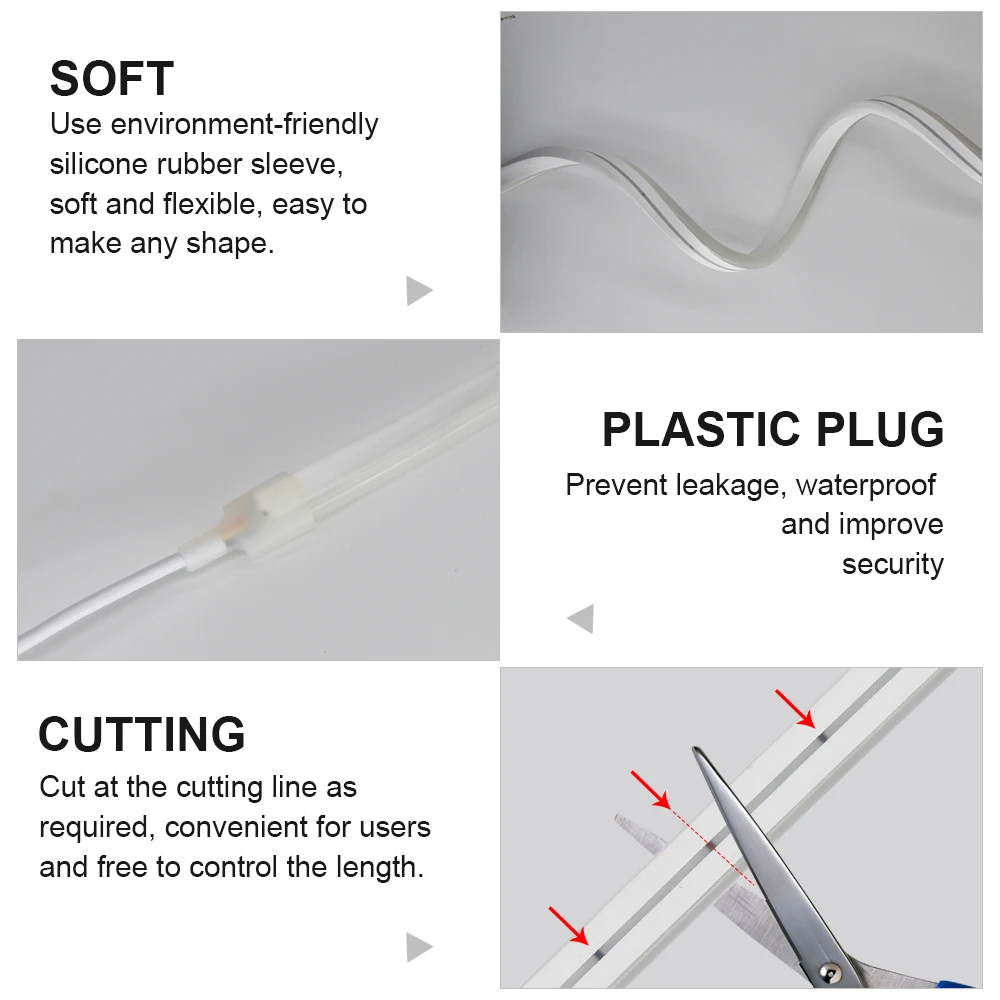 SOFT
Use environment-friendly silicone rubber sleeve, soft and flexible, easy to make any shape.

PLASTIC PLUG
Prevent leakage, waterproof and improve security

CUTTING
Cut at the cutting line as required, convenient for users and free to control the length.