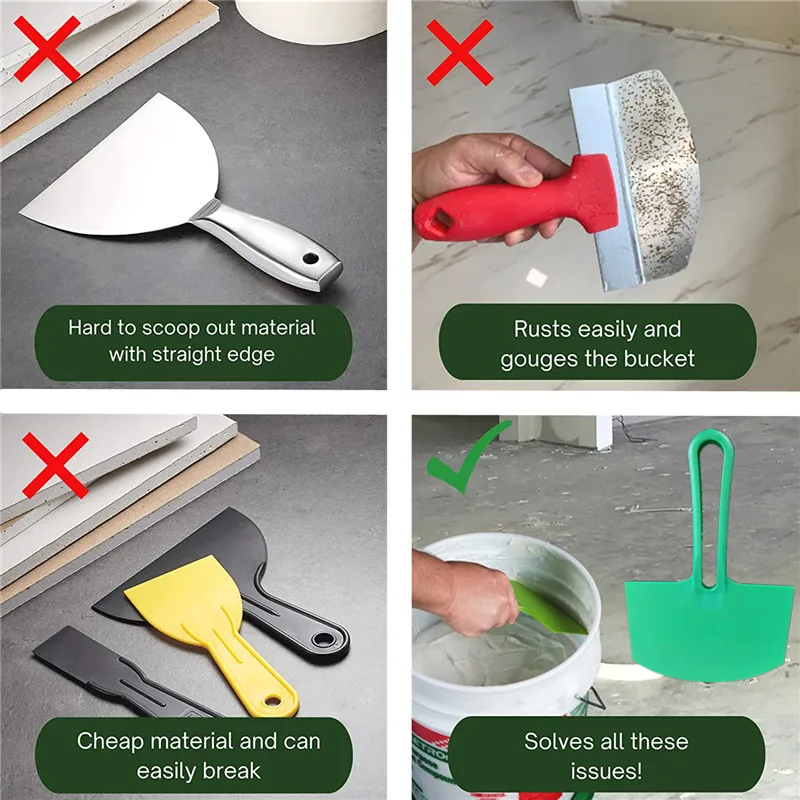 Hard to scoop out material with straight edge

Rusts easily and gouges the bucket

Cheap material and can easily break

Solves all these issues!