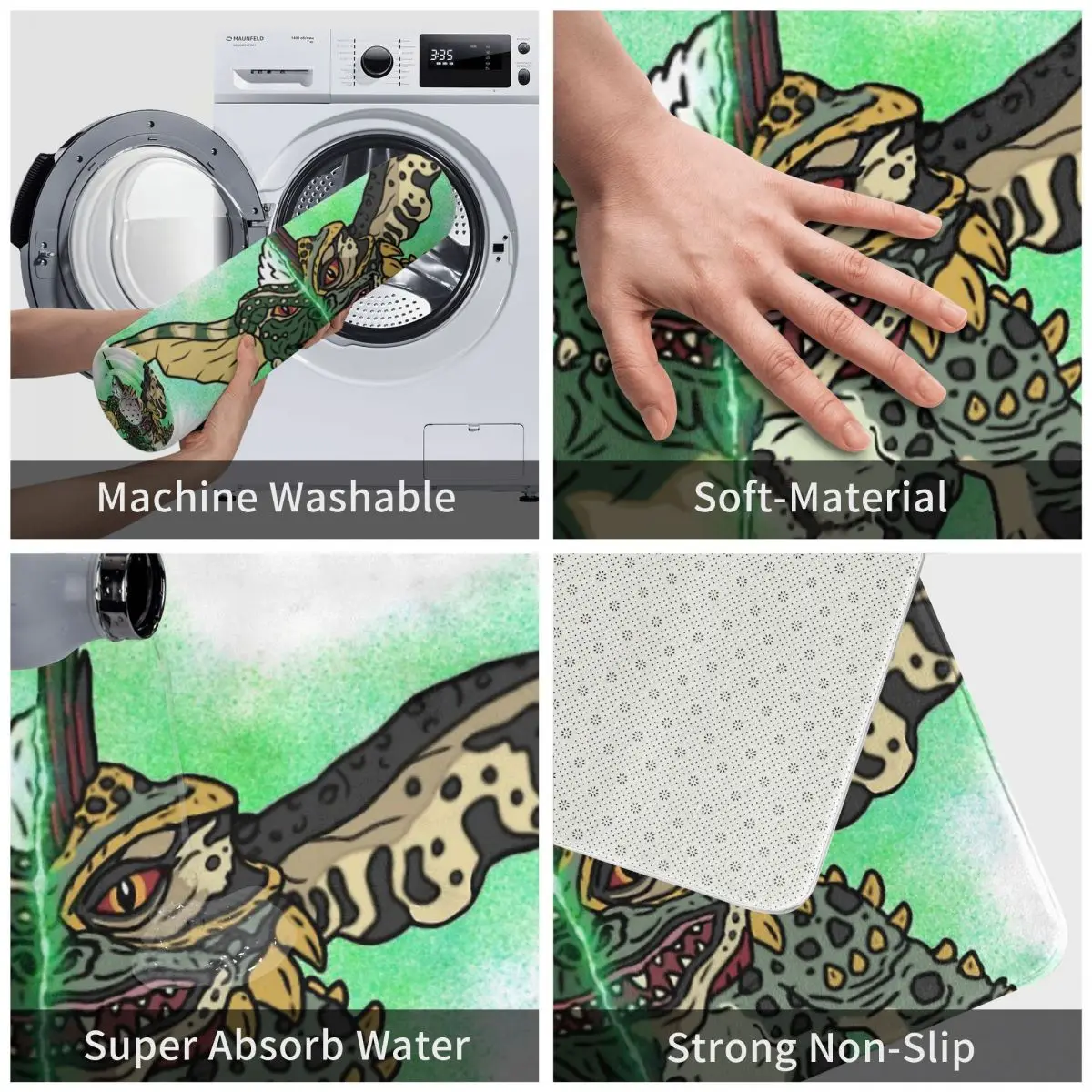 MAUNFELD

3:35

Machine Washable

Soft-Material

Super Absorb Water

Strong Non-Slip