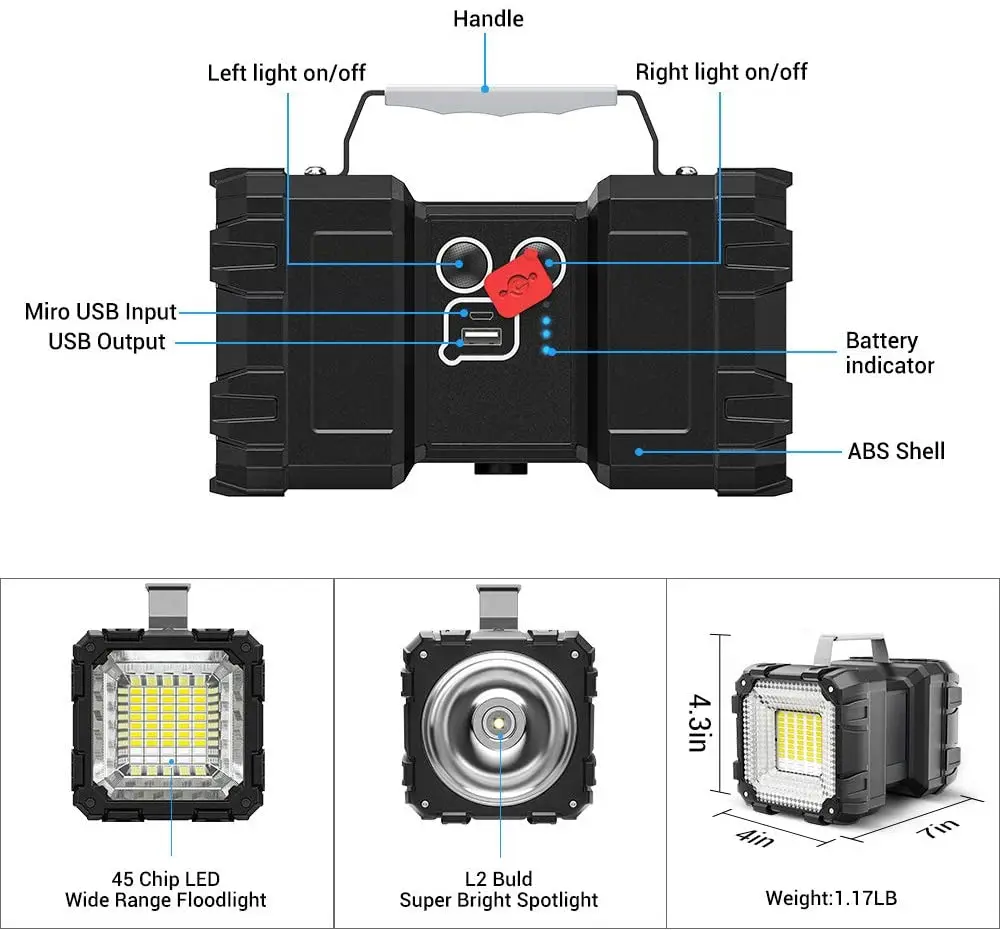 Handle
Left light on/off
Right light on/off
Miro USB Input
USB Output
Battery indicator
ABS Shell

45 Chip LED
Wide Range Floodlight

L2 Buld
Super Bright Spotlight

4.3in
4in
7in
Weight:1.17LB