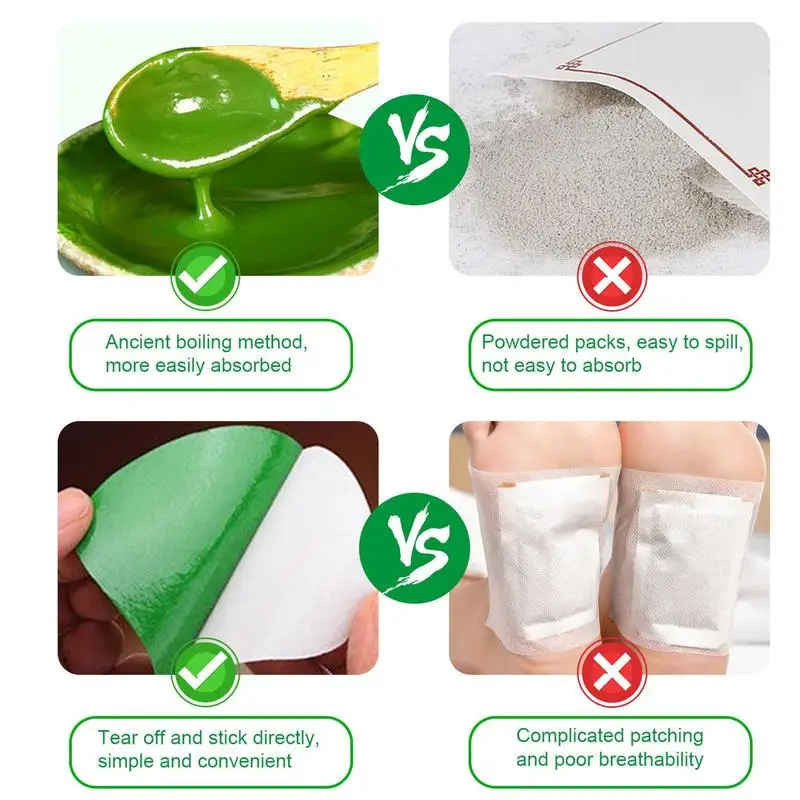 VS

Ancient boiling method, more easily absorbed

Powdered packs, easy to spill, not easy to absorb

VS

Tear off and stick directly, simple and convenient

Complicated patching and poor breathability