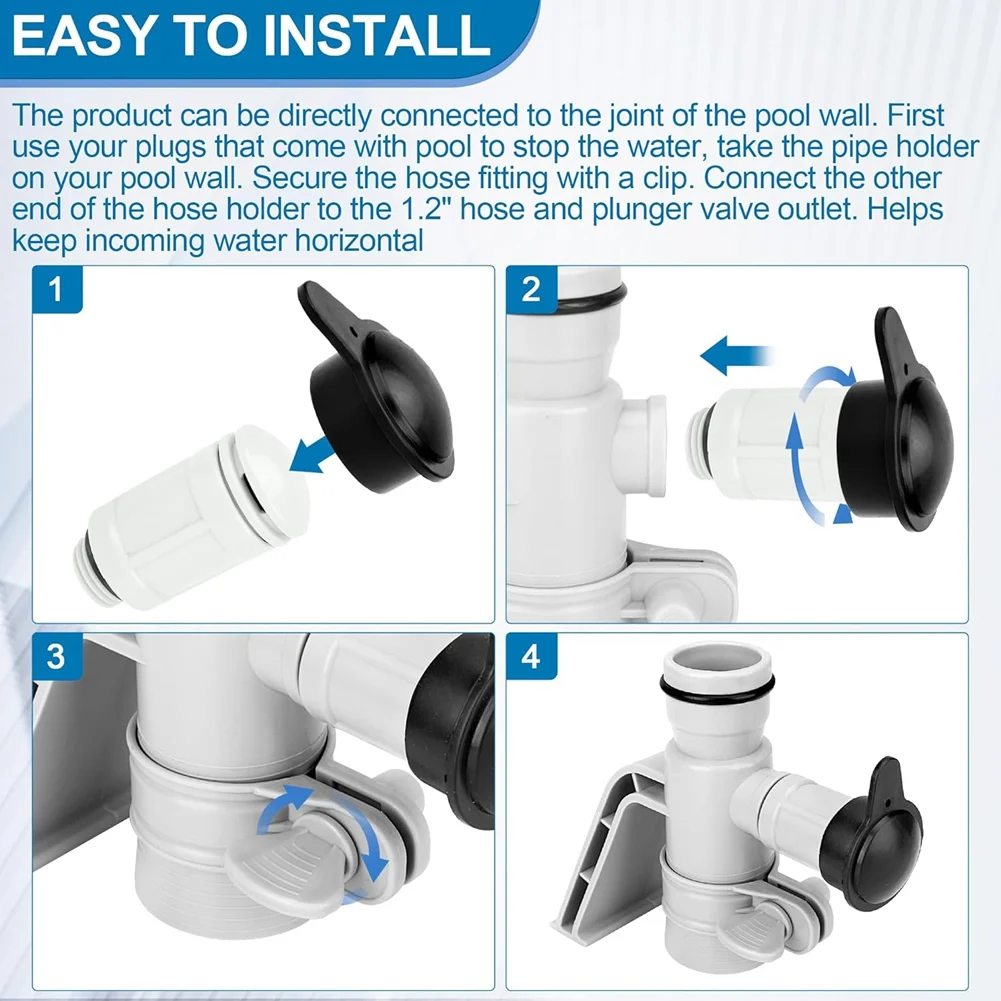 EASY TO INSTALL

The product can be directly connected to the joint of the pool wall. First use your plugs that come with pool to stop the water, take the pipe holder on your pool wall. Secure the hose fitting with a clip. Connect the other end of the hose holder to the 1.2" hose and plunger valve outlet. Helps keep incoming water horizontal

1

2

3

4