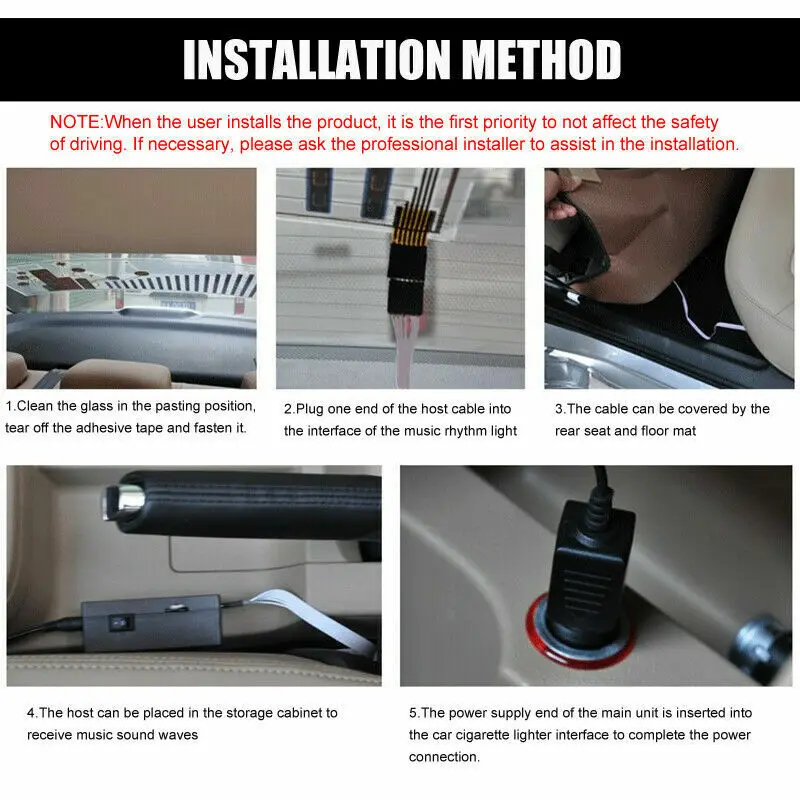 INSTALLATION METHOD

NOTE:When the user installs the product, it is the first priority to not affect the safety of driving. If necessary, please ask the professional installer to assist in the installation.

1.Clean the glass in the pasting position, tear off the adhesive tape and fasten it.

2.Plug one end of the host cable into the interface of the music rhythm light

3.The cable can be covered by the rear seat and floor mat

4.The host can be placed in the storage cabinet to receive music sound waves

5.The power supply end of the main unit is inserted into the car cigarette lighter interface to complete the power connection.