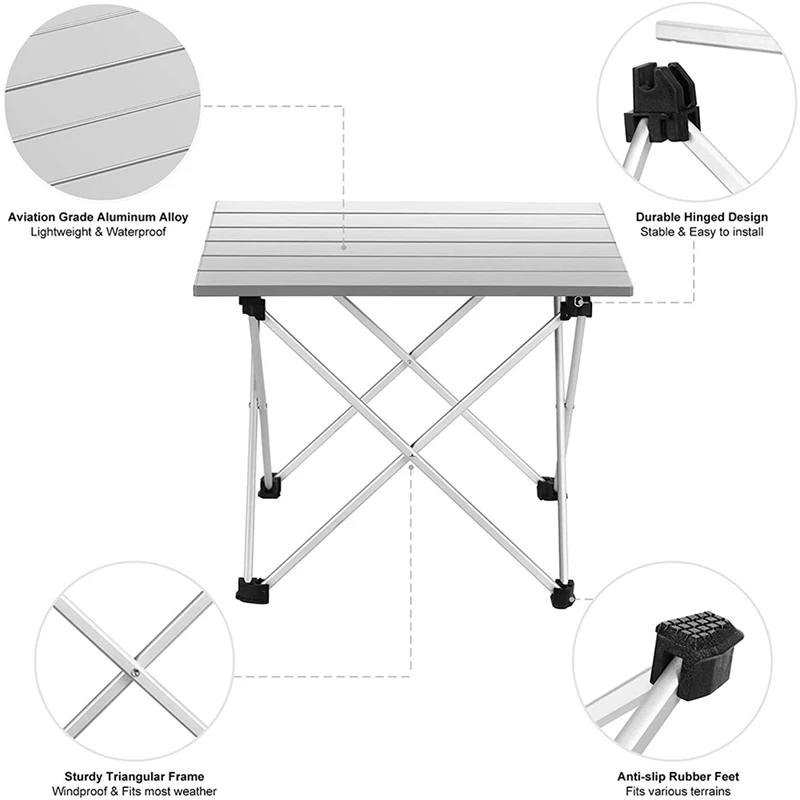 Aviation Grade Aluminum Alloy
Lightweight & Waterproof

Durable Hinged Design
Stable & Easy to install

Sturdy Triangular Frame
Windproof & Fits most weather

Anti-slip Rubber Feet
Fits various terrains