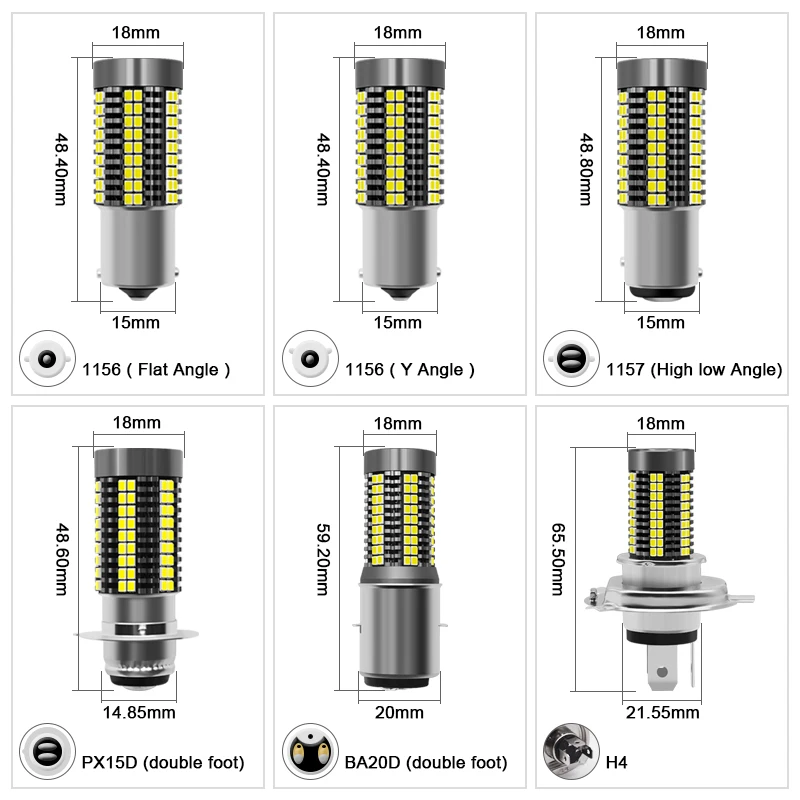 18mm
48.40mm
15mm
1156 ( Flat Angle )

18mm
48.40mm
15mm
1156 ( Y Angle )

18mm
48.80mm
15mm
1157 (High low Angle)

18mm
48.60mm
14.85mm
PX15D (double foot)

18mm
59.20mm
20mm
BA20D (double foot)

18mm
65.50mm
21.55mm
H4