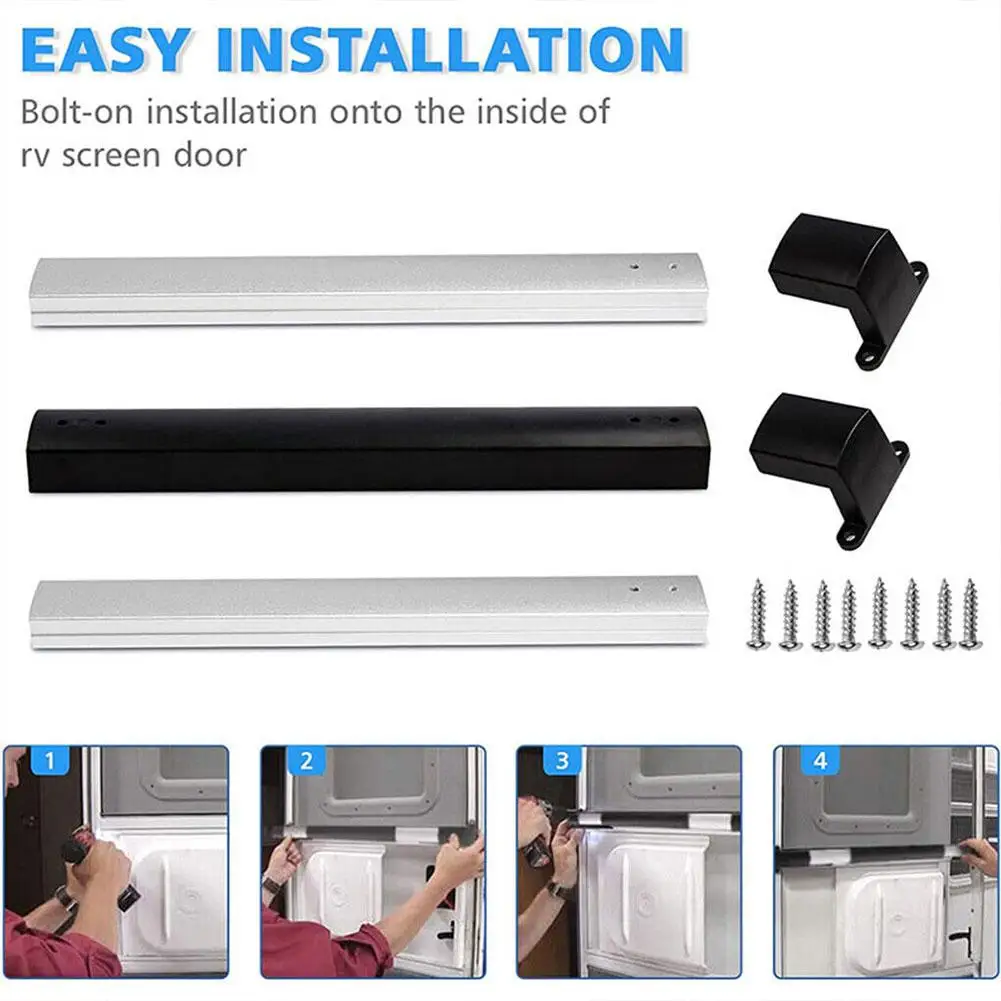 EASY INSTALLATION

Bolt-on installation onto the inside of rv screen door

1

2

3

4