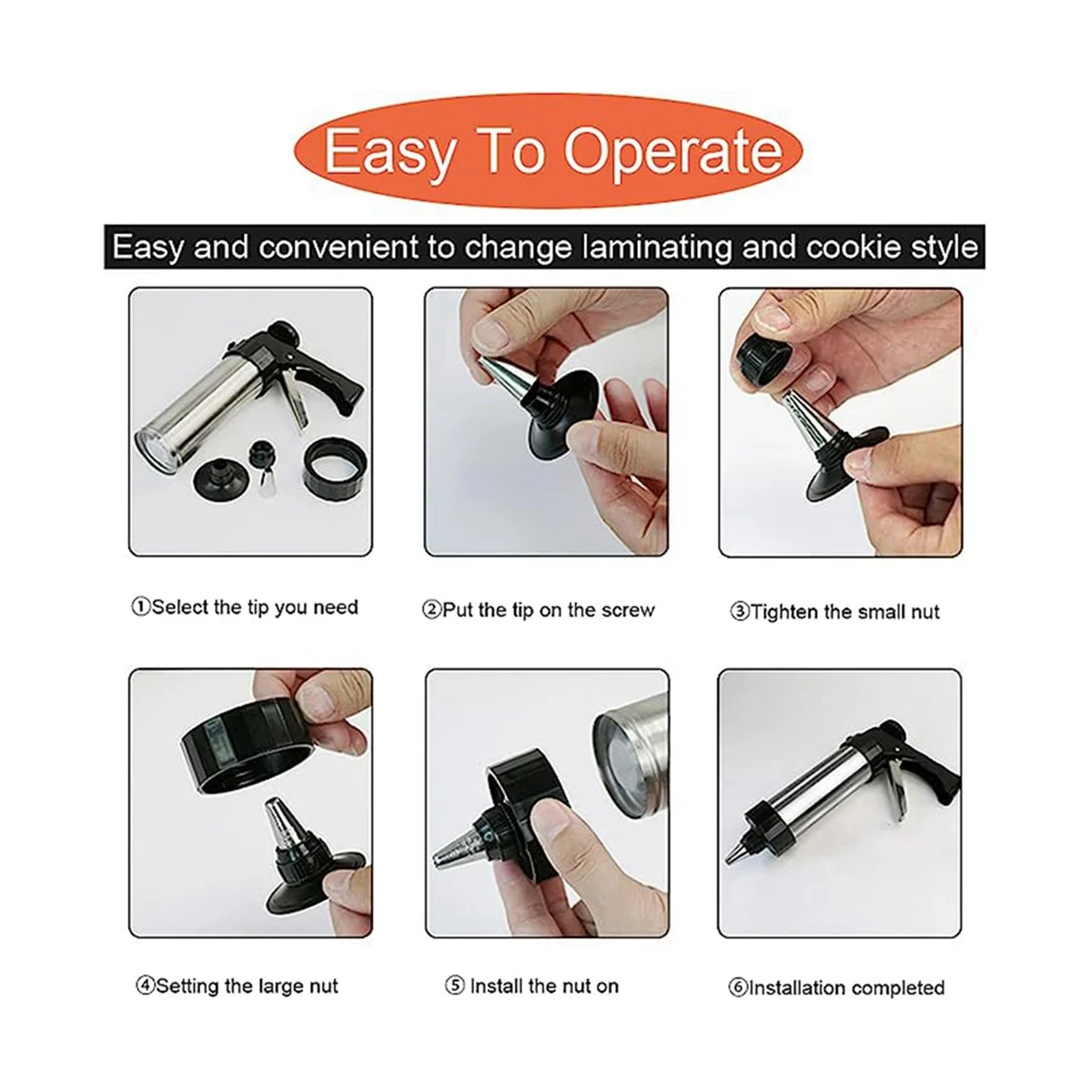 Easy To Operate

Easy and convenient to change laminating and cookie style

①Select the tip you need

②Put the tip on the screw

③Tighten the small nut

④Setting the large nut

⑤ Install the nut on

⑥Installation completed