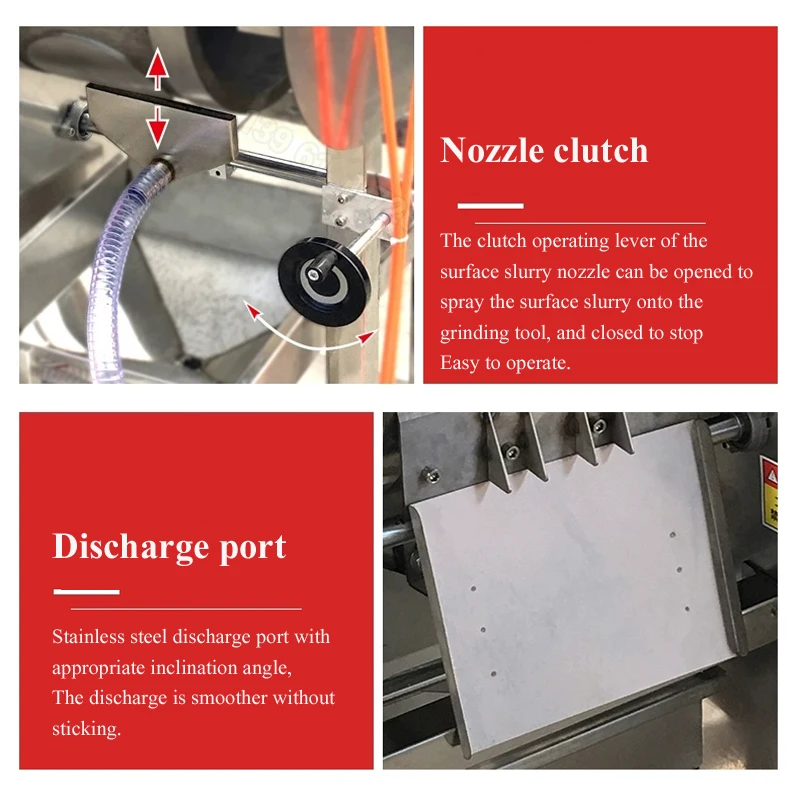 Nozzle clutch

The clutch operating lever of the surface slurry nozzle can be opened to spray the surface slurry onto the grinding tool, and closed to stop Easy to operate.

Discharge port

Stainless steel discharge port with appropriate inclination angle,
The discharge is smoother without sticking.