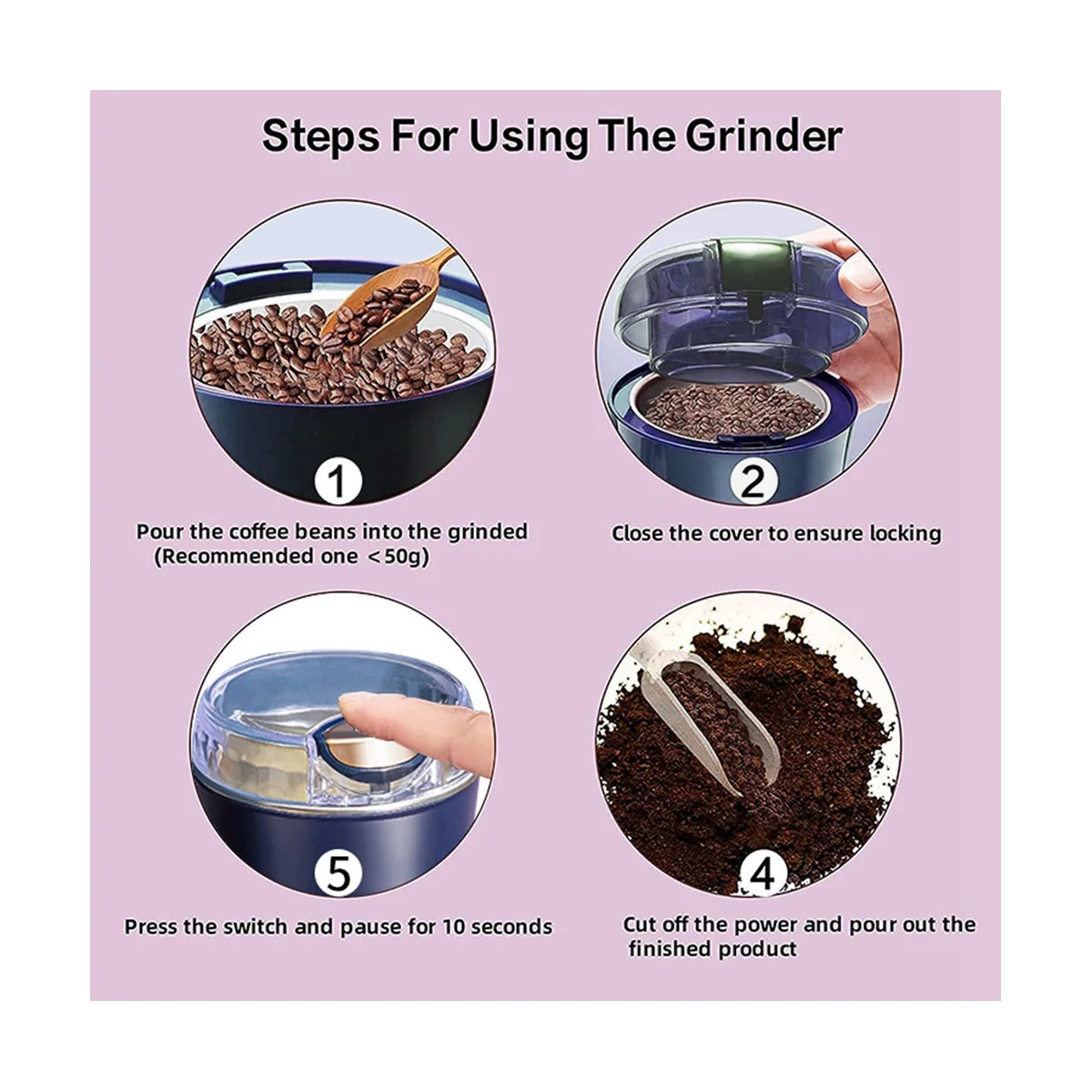 Steps For Using The Grinder

1

Pour the coffee beans into the grinded (Recommended one <50g)

2

Close the cover to ensure locking

5

Press the switch and pause for 10 seconds

4

Cut off the power and pour out the finished product