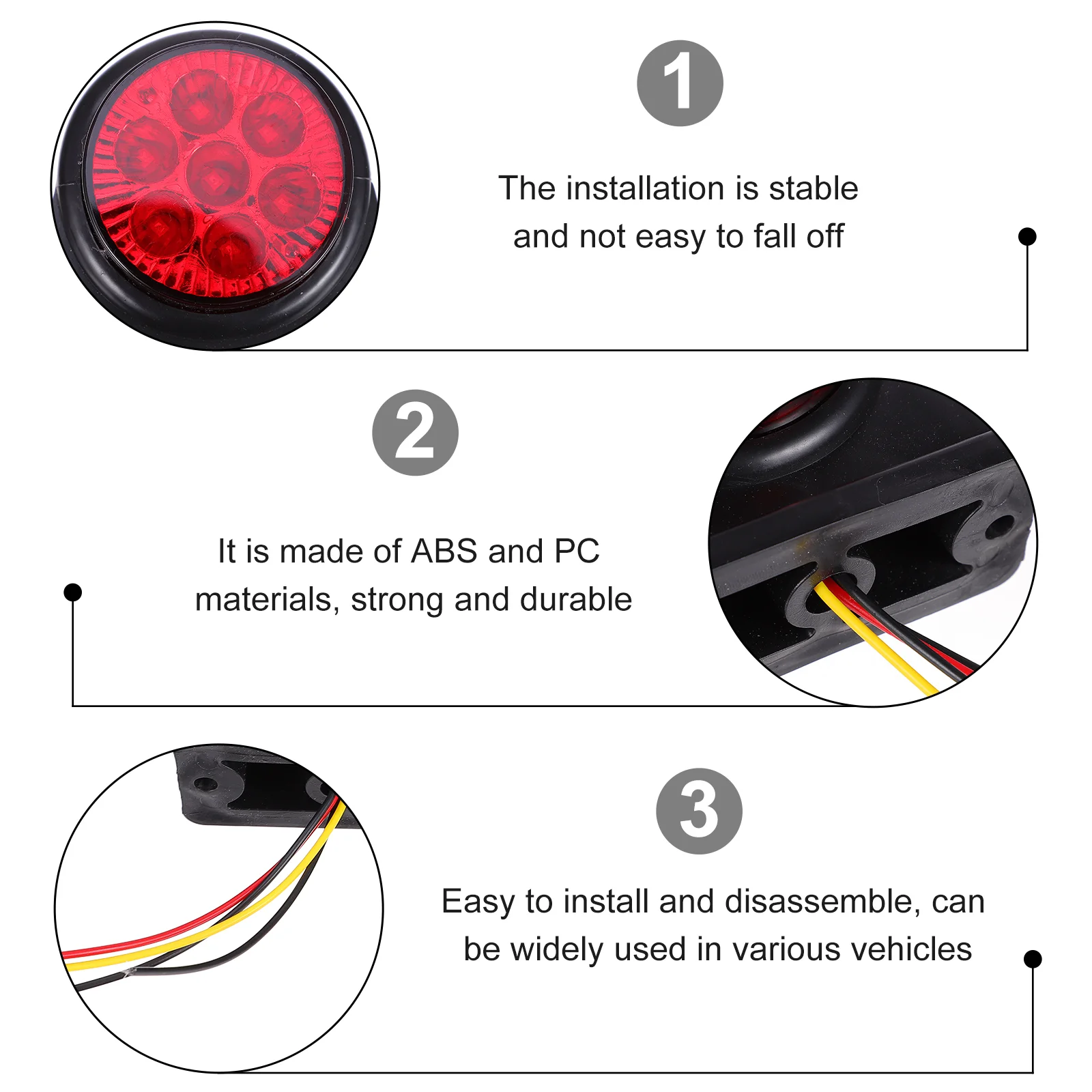 1

The installation is stable and not easy to fall off

2

It is made of ABS and PC materials, strong and durable

3

Easy to install and disassemble, can be widely used in various vehicles