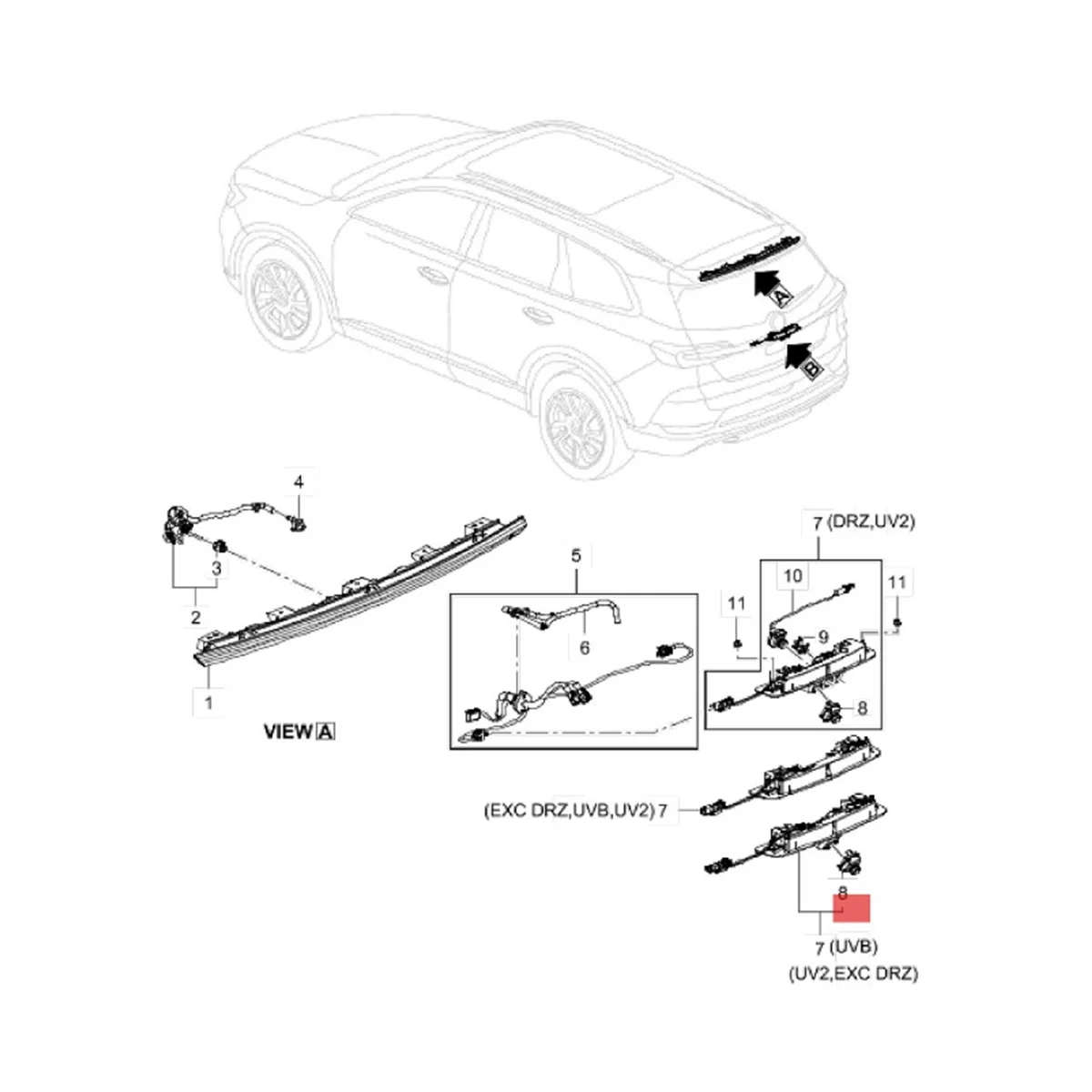 A
B
4
3
2
1
VIEW A
5
6
7 (DRZ,UV2)
10
11
11
9
8
(EXC DRZ,UVB,UV2) 7
8
7 (UVB)
(UV2,EXC DRZ)