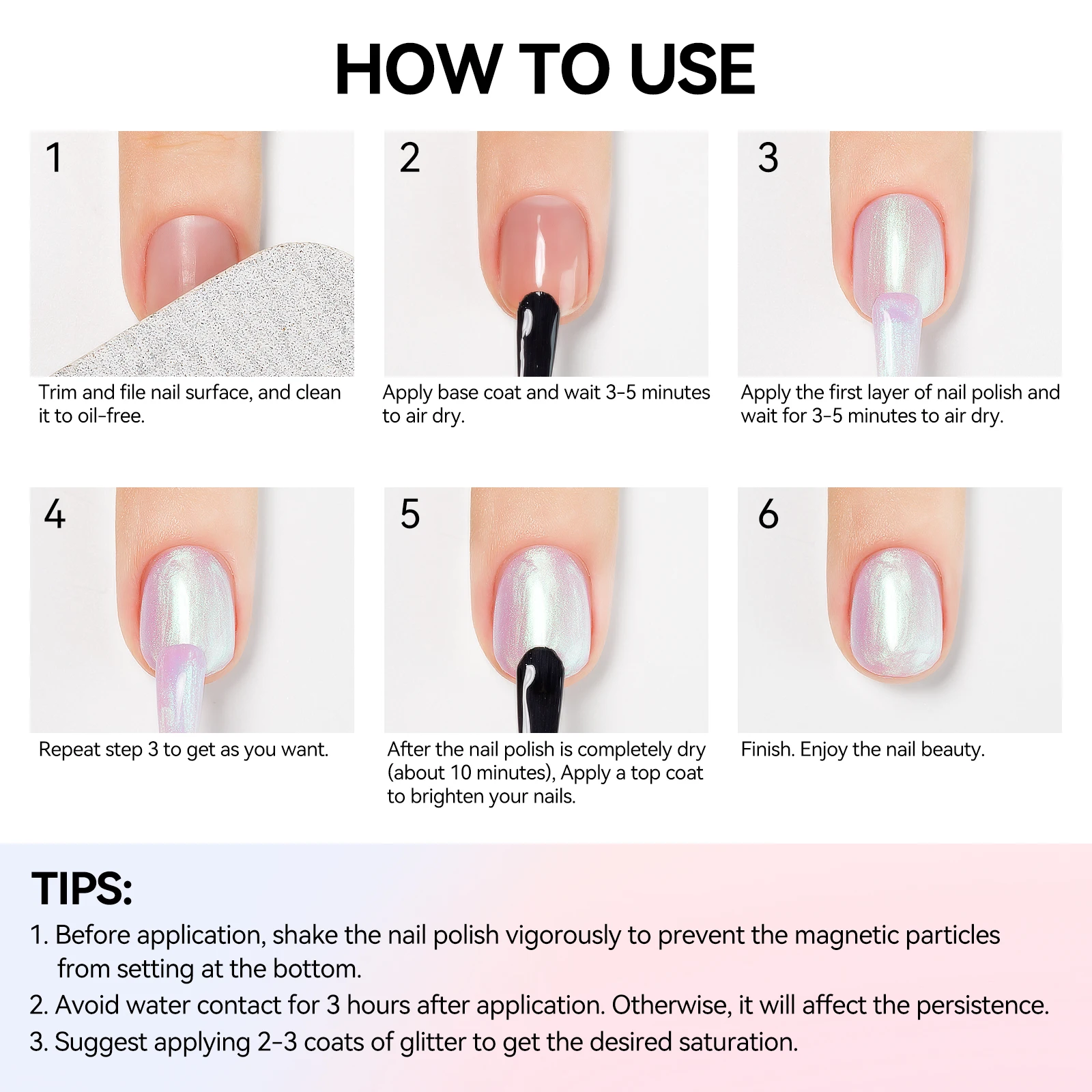 HOW TO USE

1
Trim and file nail surface, and clean it to oil-free.

2
Apply base coat and wait 3-5 minutes to air dry.

3
Apply the first layer of nail polish and wait for 3-5 minutes to air dry.

4
Repeat step 3 to get as you want.

5
After the nail polish is completely dry (about 10 minutes), Apply a top coat to brighten your nails.

6
Finish. Enjoy the nail beauty.

TIPS:
1. Before application, shake the nail polish vigorously to prevent the magnetic particles from setting at the bottom.
2. Avoid water contact for 3 hours after application. Otherwise, it will affect the persistence.
3. Suggest applying 2-3 coats of glitter to get the desired saturation.