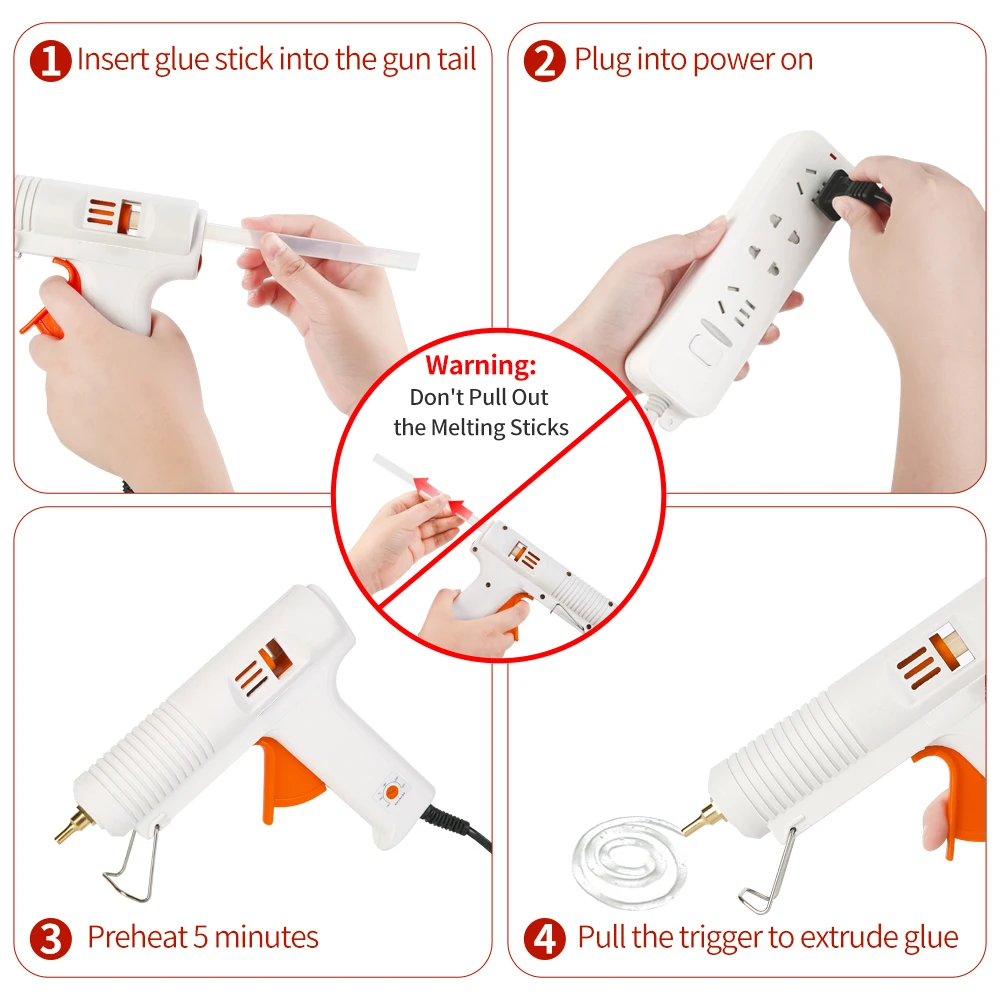 1 Insert glue stick into the gun tail

2 Plug into power on

Warning:
Don't Pull Out the Melting Sticks

3 Preheat 5 minutes

4 Pull the trigger to extrude glue