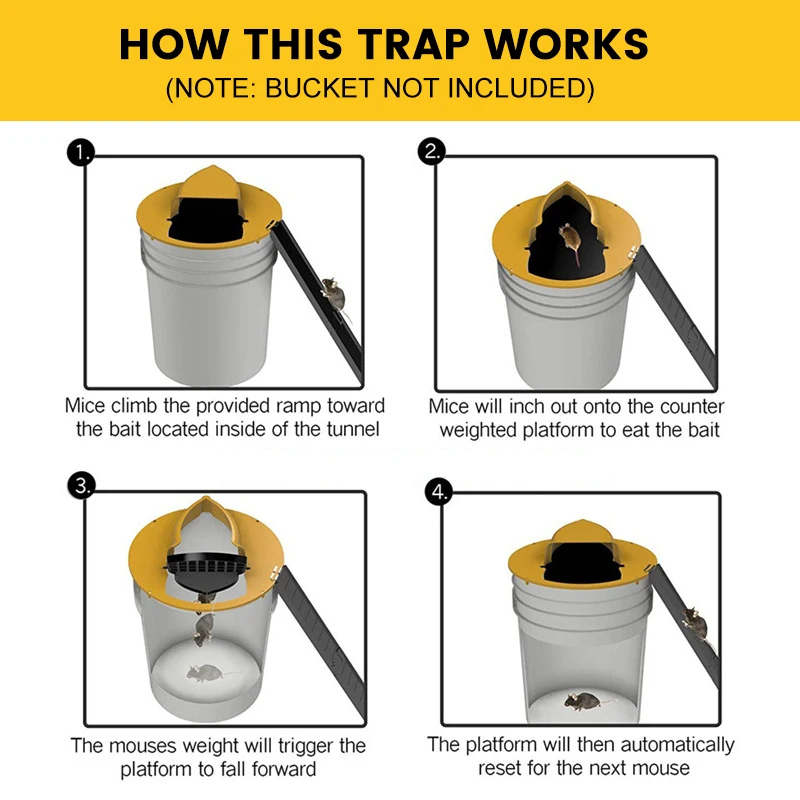 HOW THIS TRAP WORKS
(NOTE: BUCKET NOT INCLUDED)

1.
Mice climb the provided ramp toward the bait located inside of the tunnel

2.
Mice will inch out onto the counter weighted platform to eat the bait

3.
The mouses weight will trigger the platform to fall forward

4.
The platform will then automatically reset for the next mouse