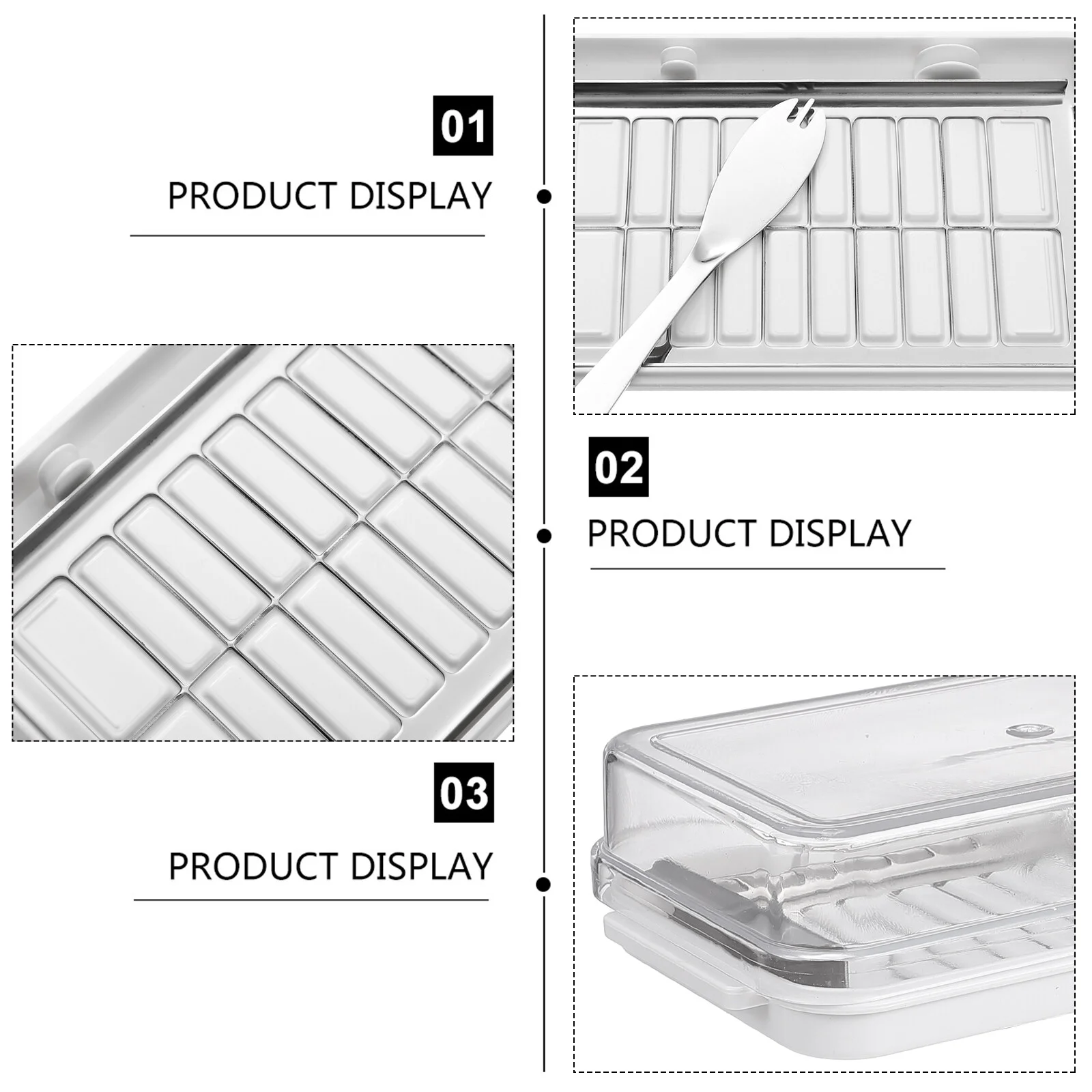 01

PRODUCT DISPLAY

02

PRODUCT DISPLAY

03

PRODUCT DISPLAY