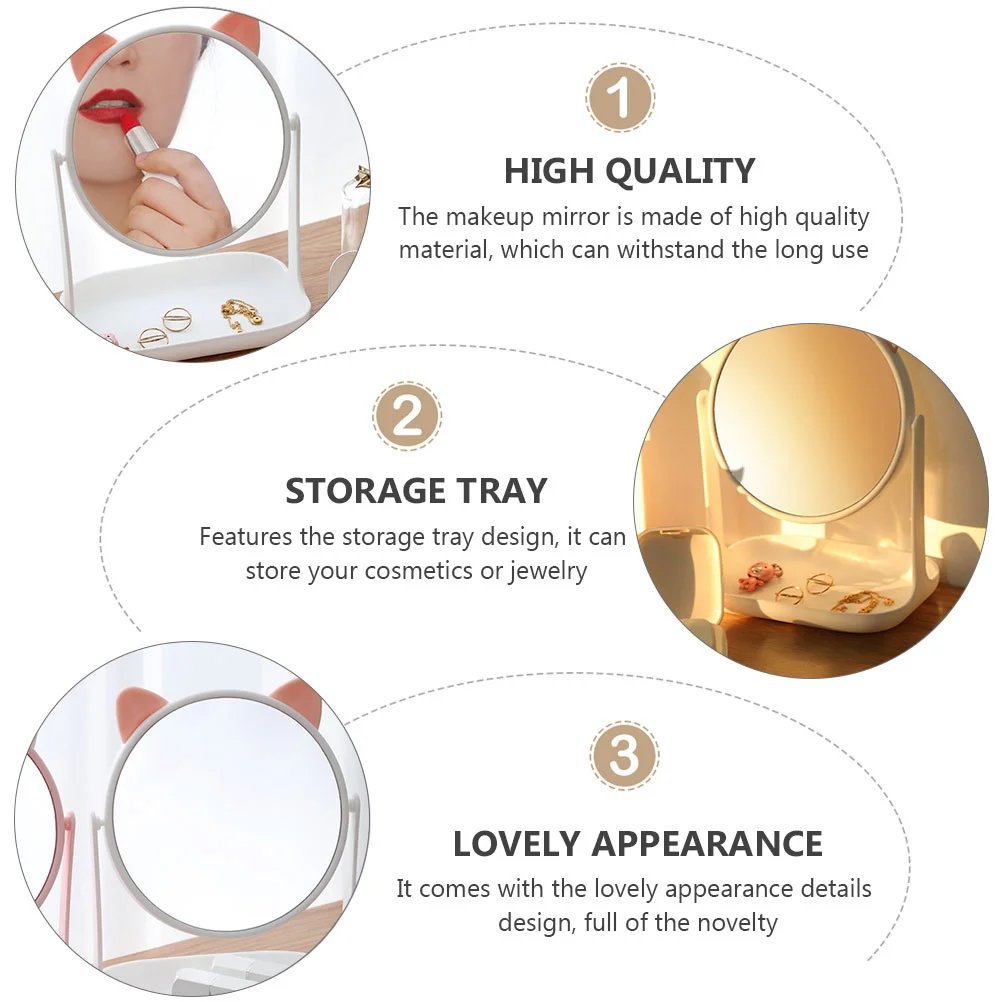 1

HIGH QUALITY

The makeup mirror is made of high quality material, which can withstand the long use

2

STORAGE TRAY

Features the storage tray design, it can store your cosmetics or jewelry

3

LOVELY APPEARANCE

It comes with the lovely appearance details design, full of the novelty