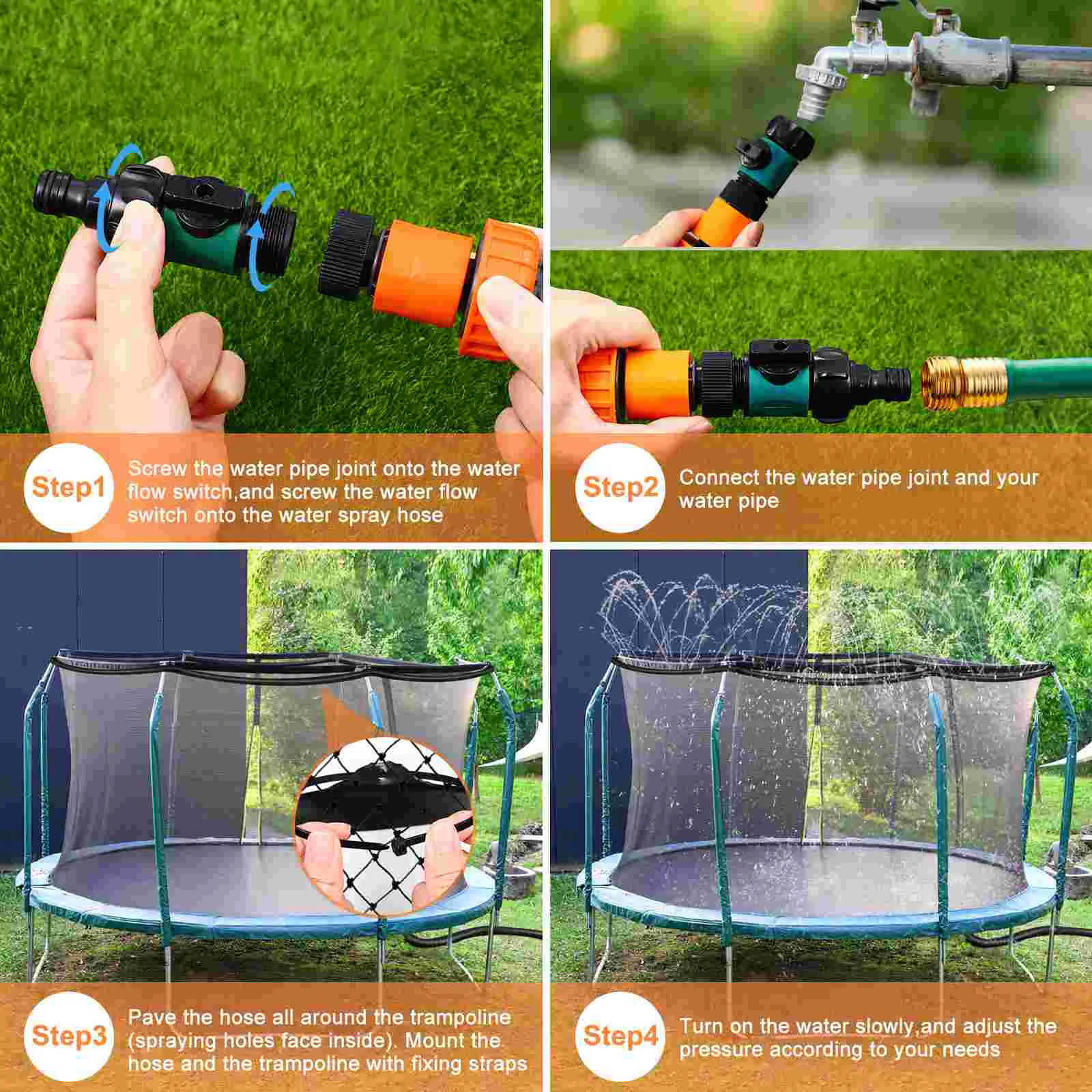 Step1
Screw the water pipe joint onto the water flow switch,and screw the water flow switch onto the water spray hose

Step2
Connect the water pipe joint and your water pipe

Step3
Pave the hose all around the trampoline (spraying holes face inside). Mount the hose and the trampoline with fixing straps

Step4
Turn on the water slowly,and adjust the pressure according to your needs