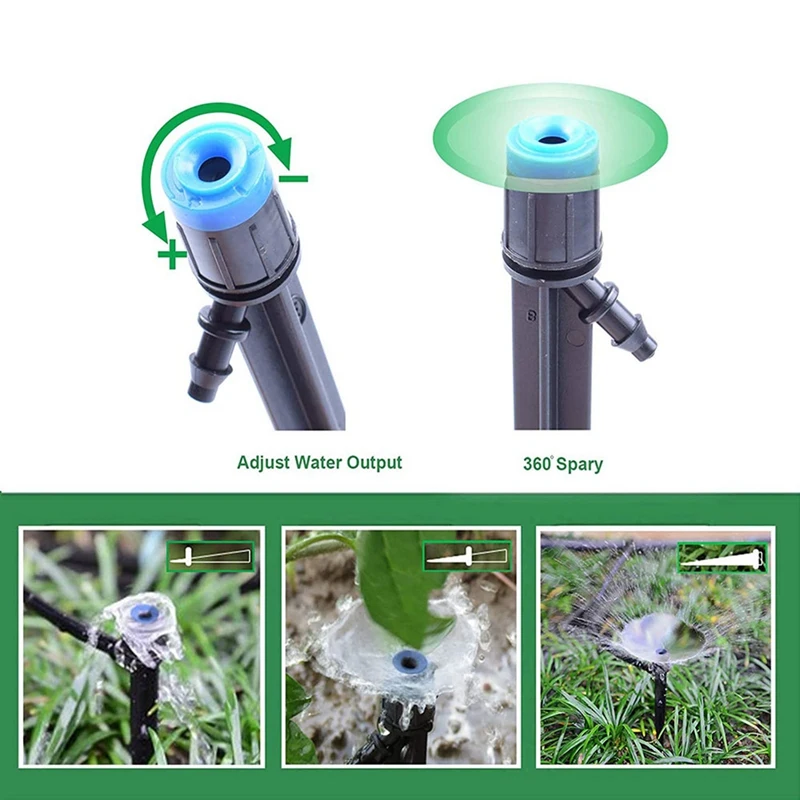 −
+
Adjust Water Output

360° Spary