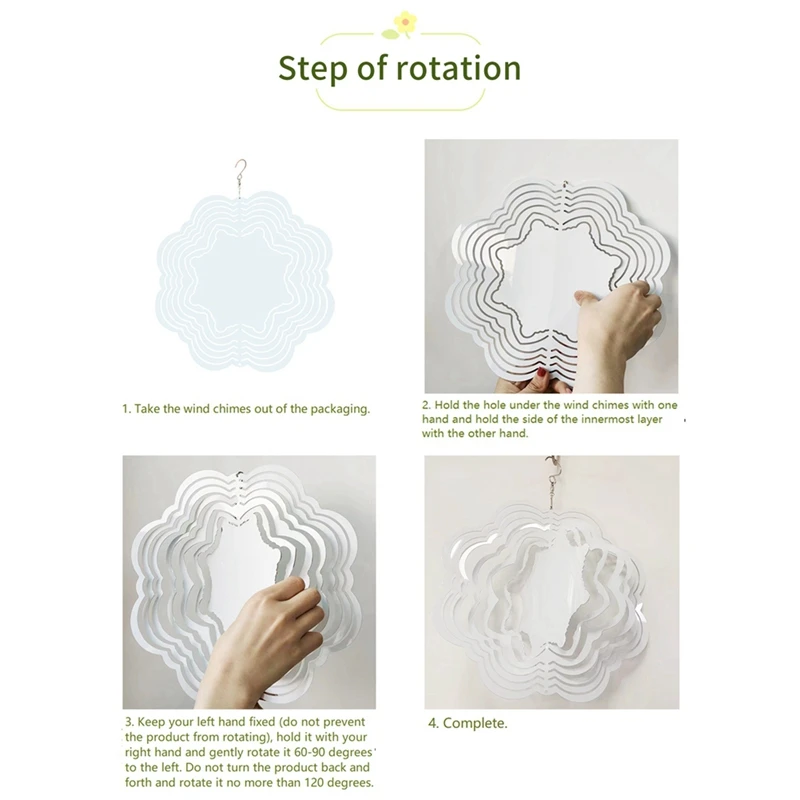 Step of rotation

1. Take the wind chimes out of the packaging.

2. Hold the hole under the wind chimes with one hand and hold the side of the innermost layer with the other hand.

3. Keep your left hand fixed (do not prevent the product from rotating), hold it with your right hand and gently rotate it 60-90 degrees to the left. Do not turn the product back and forth and rotate it no more than 120 degrees.

4. Complete.