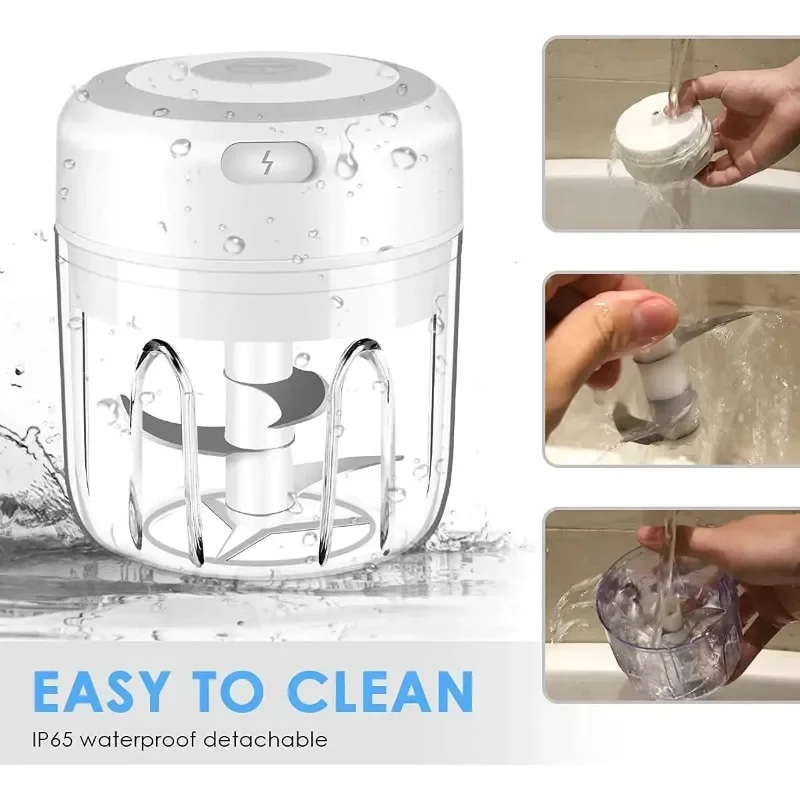 EASY TO CLEAN
IP65 waterproof detachable