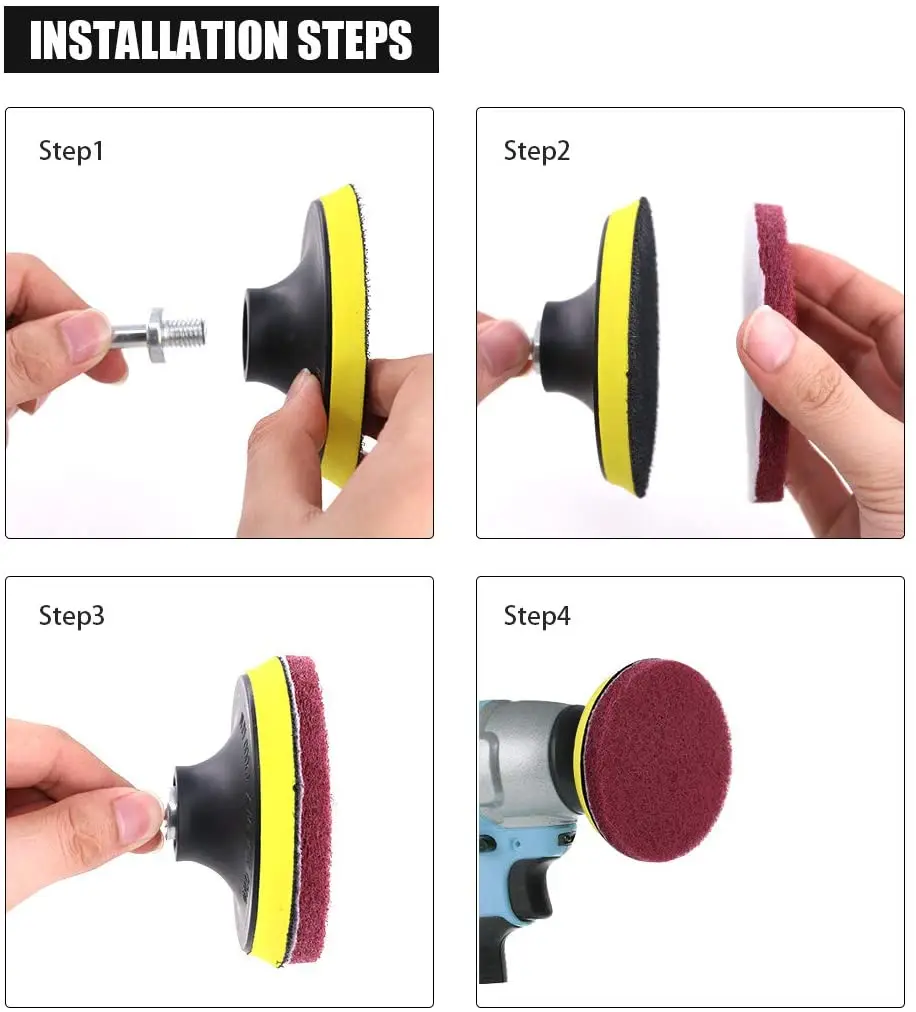 INSTALLATION STEPS

Step1

Step2

Step3

Step4