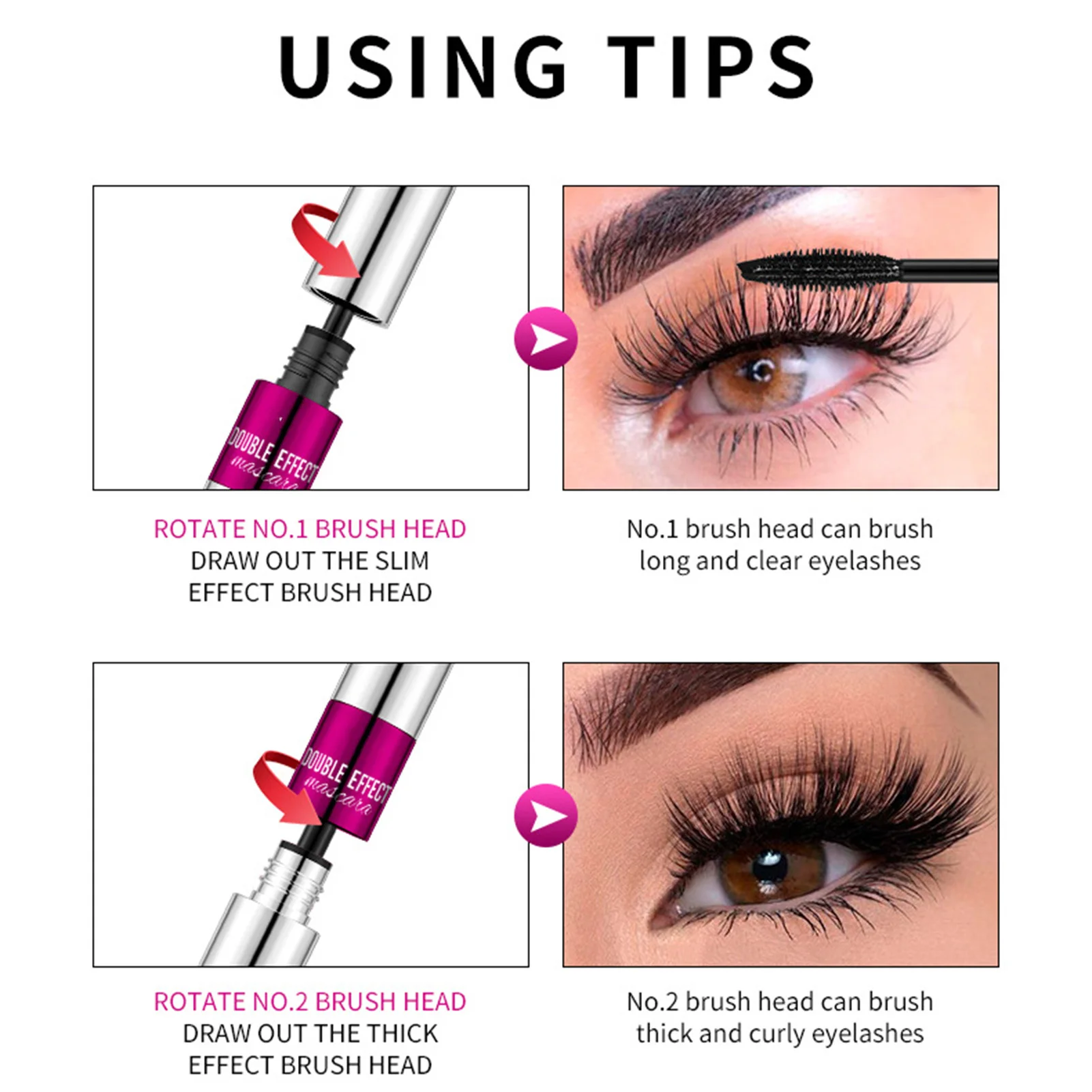 USING TIPS

DOUBLE EFFECT mascara

ROTATE NO.1 BRUSH HEAD
DRAW OUT THE SLIM EFFECT BRUSH HEAD

No.1 brush head can brush long and clear eyelashes

DOUBLE EFFECT mascara

ROTATE NO.2 BRUSH HEAD
DRAW OUT THE THICK EFFECT BRUSH HEAD

No.2 brush head can brush thick and curly eyelashes