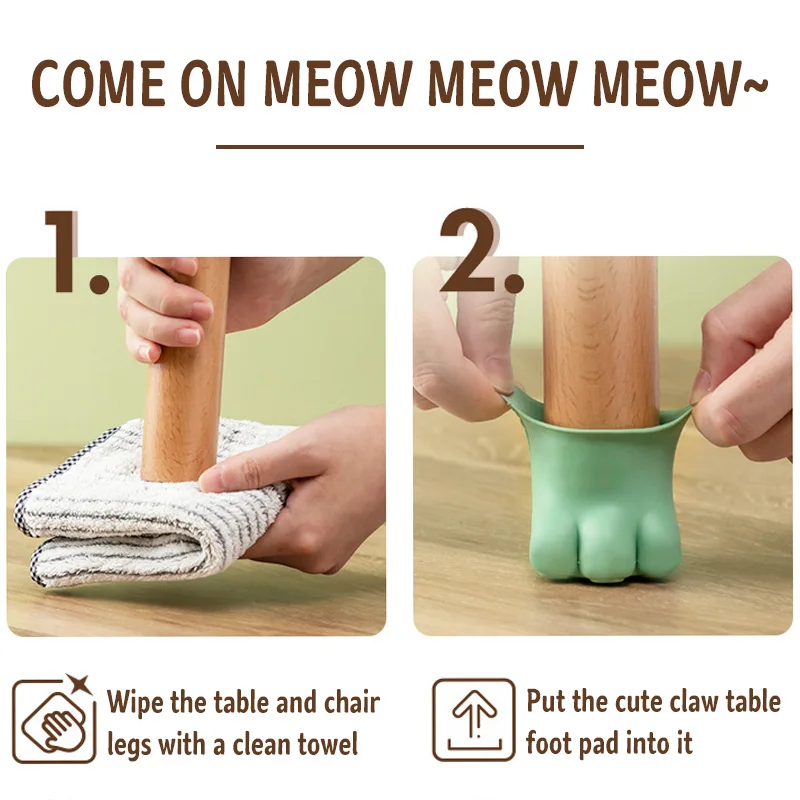 COME ON MEOW MEOW MEOW~

1.

2.

Wipe the table and chair legs with a clean towel

Put the cute claw table foot pad into it