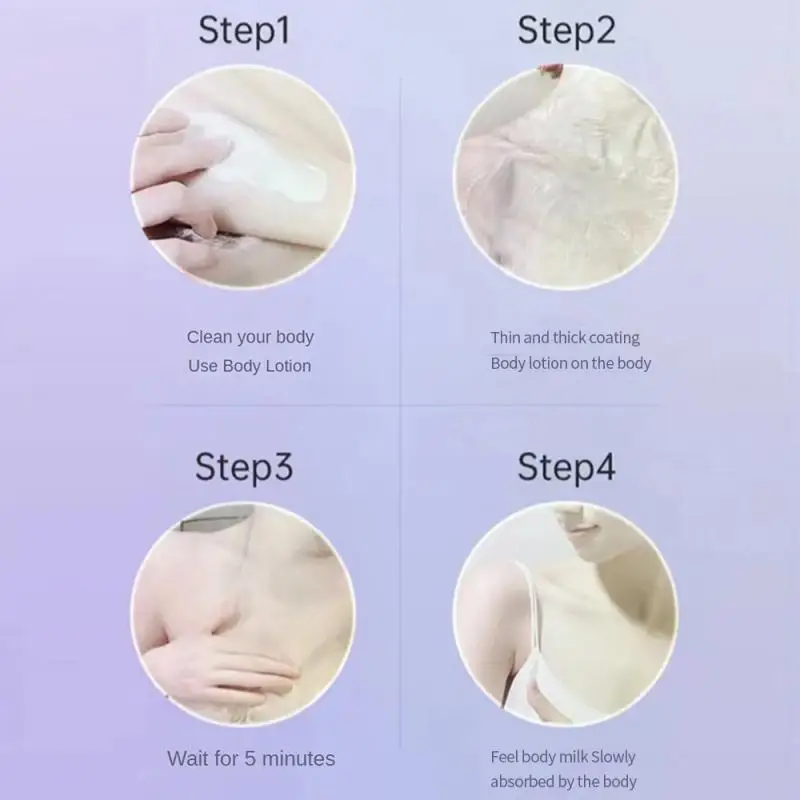 Step1

Clean your body
Use Body Lotion

Step2

Thin and thick coating
Body lotion on the body

Step3

Wait for 5 minutes

Step4

Feel body milk Slowly
absorbed by the body