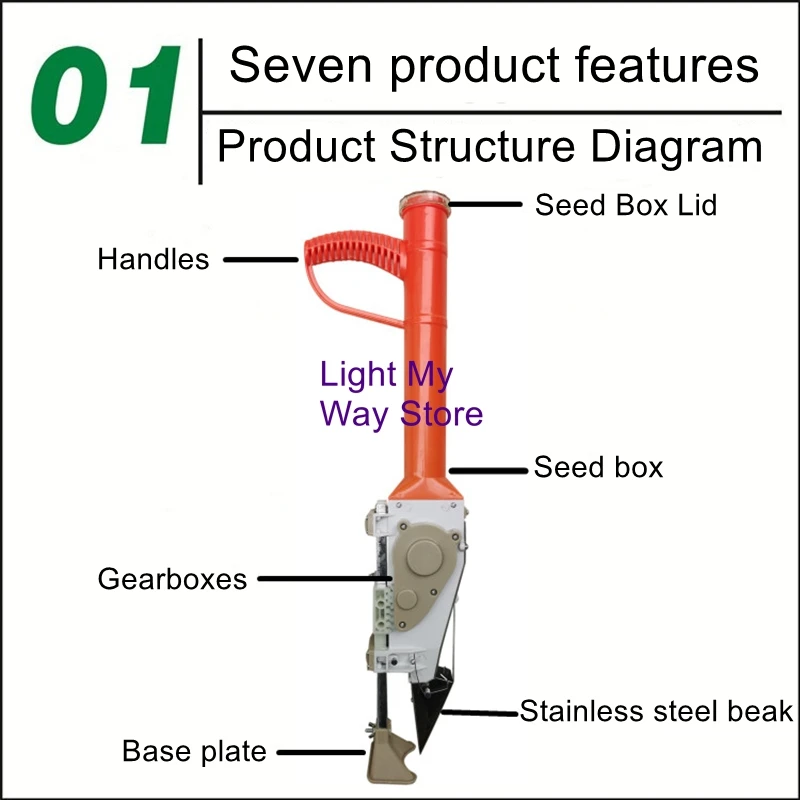 01

Seven product features

Product Structure Diagram

Seed Box Lid

Handles

Light My Way Store

Seed box

Gearboxes

Stainless steel beak

Base plate