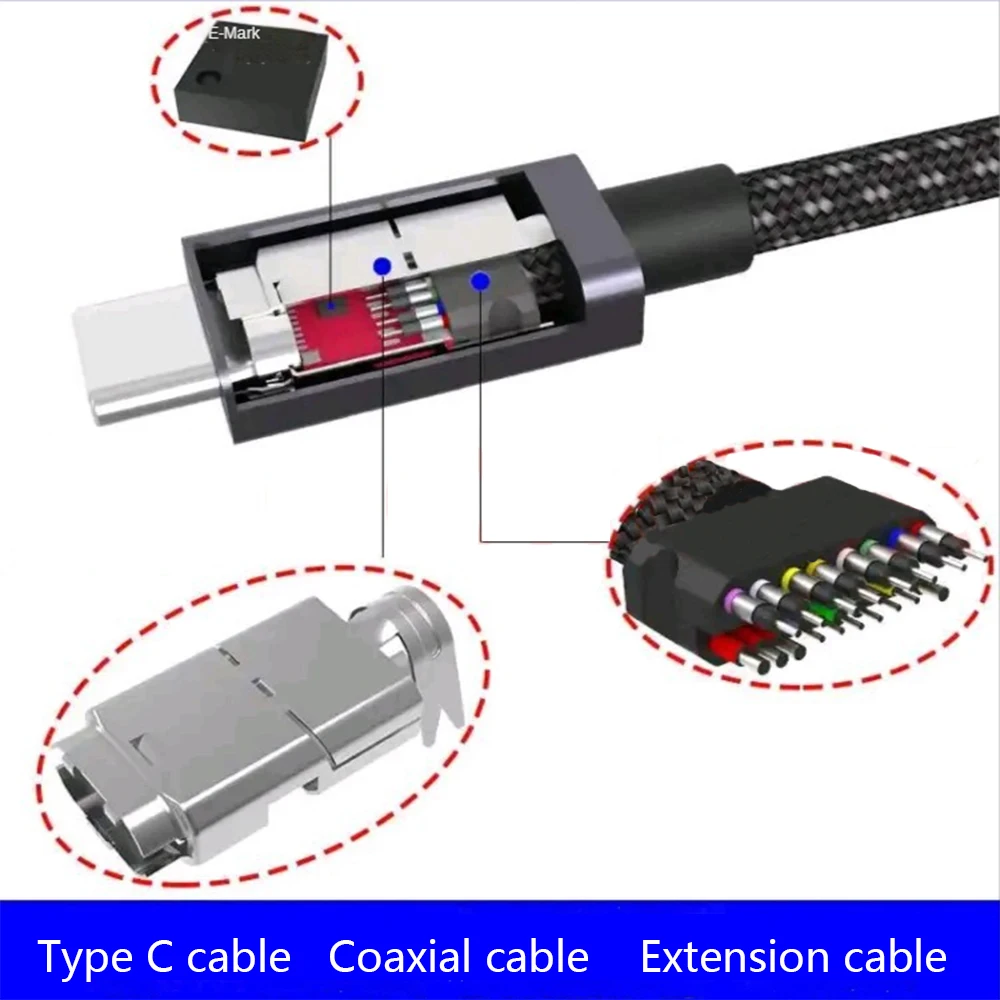 E-Mark

Type C cable Coaxial cable Extension cable