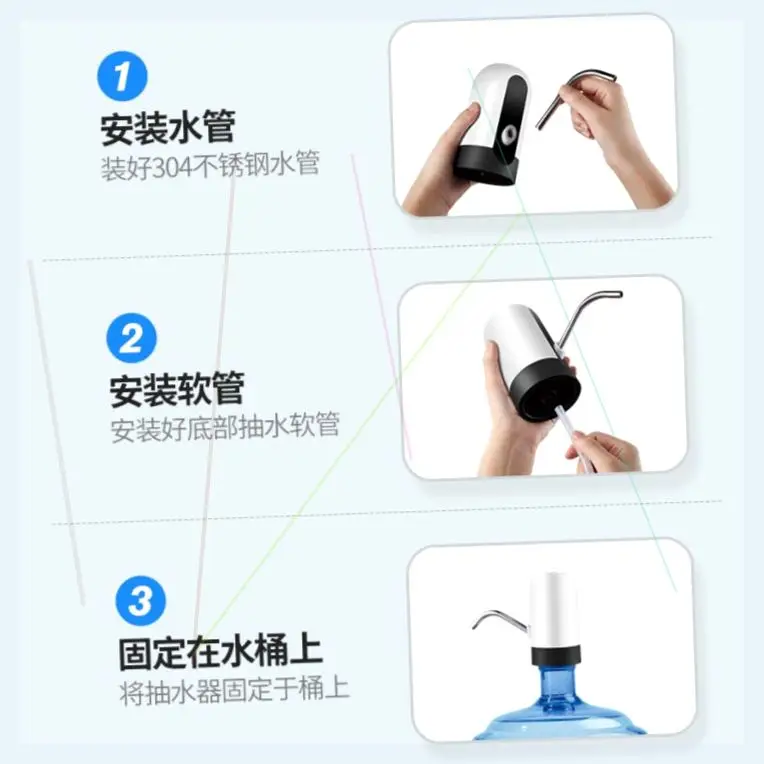 1
安装水管
装好304不锈钢水管

2
安装软管
安装好底部抽水软管

3
固定在水桶上
将抽水器固定于桶上