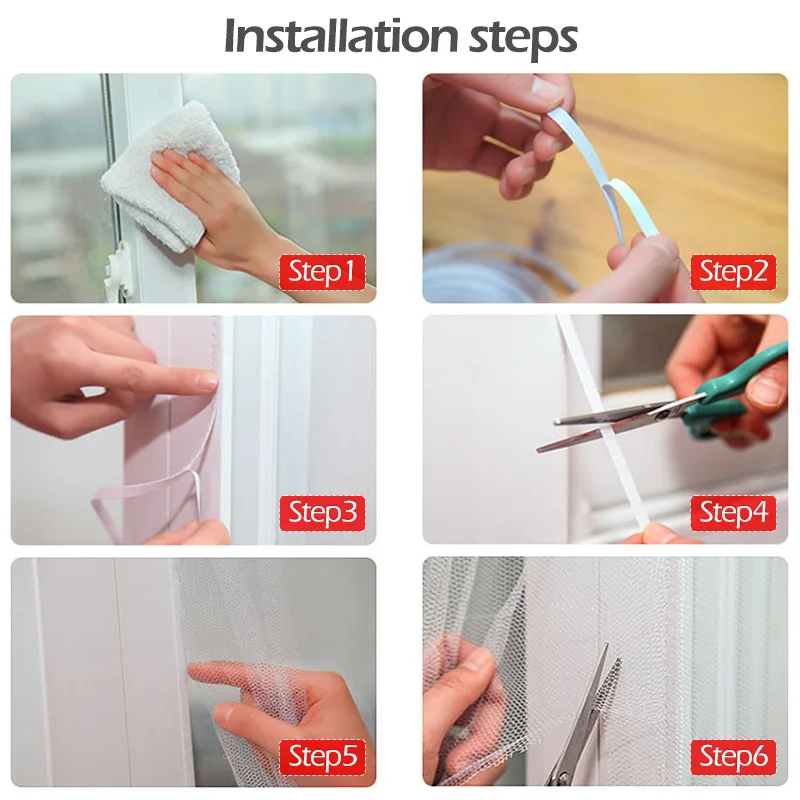 Installation steps

Step1

Step2

Step3

Step4

Step5

Step6