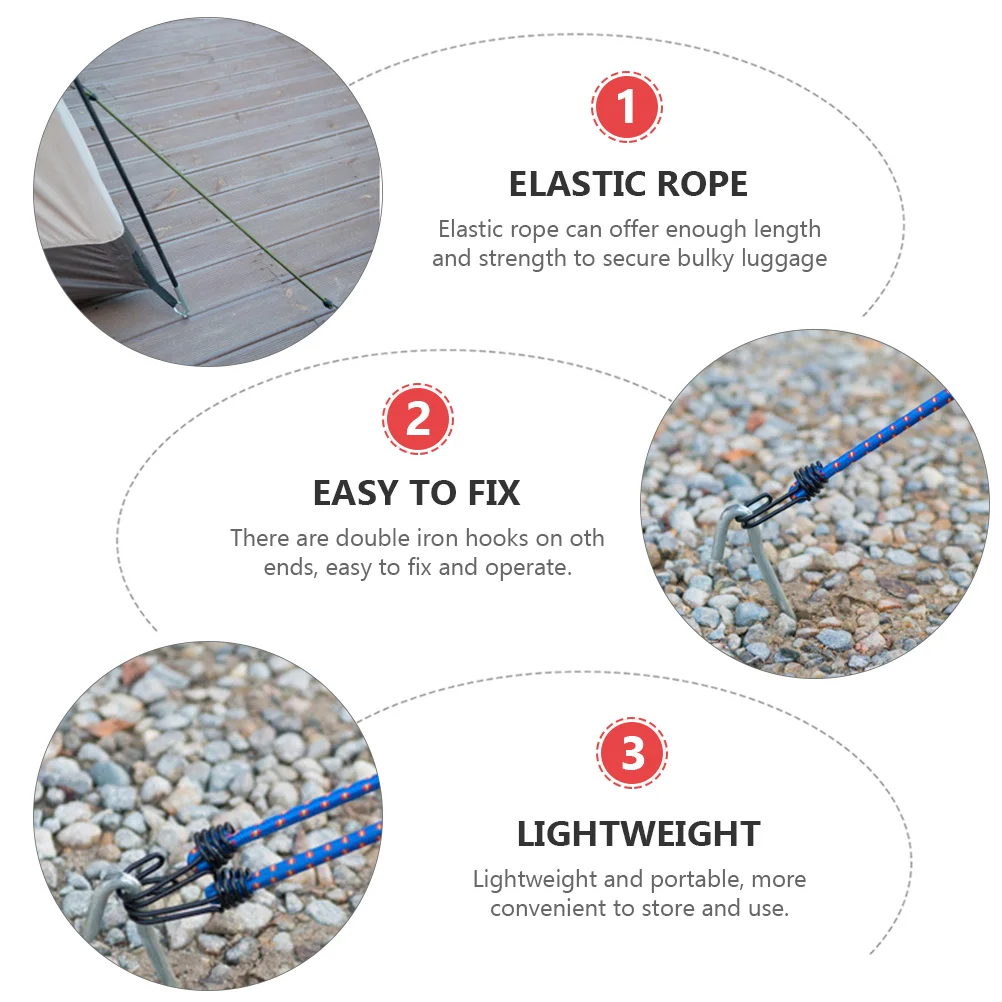 1

ELASTIC ROPE

Elastic rope can offer enough length and strength to secure bulky luggage

2

EASY TO FIX

There are double iron hooks on oth ends, easy to fix and operate.

3

LIGHTWEIGHT

Lightweight and portable, more convenient to store and use.