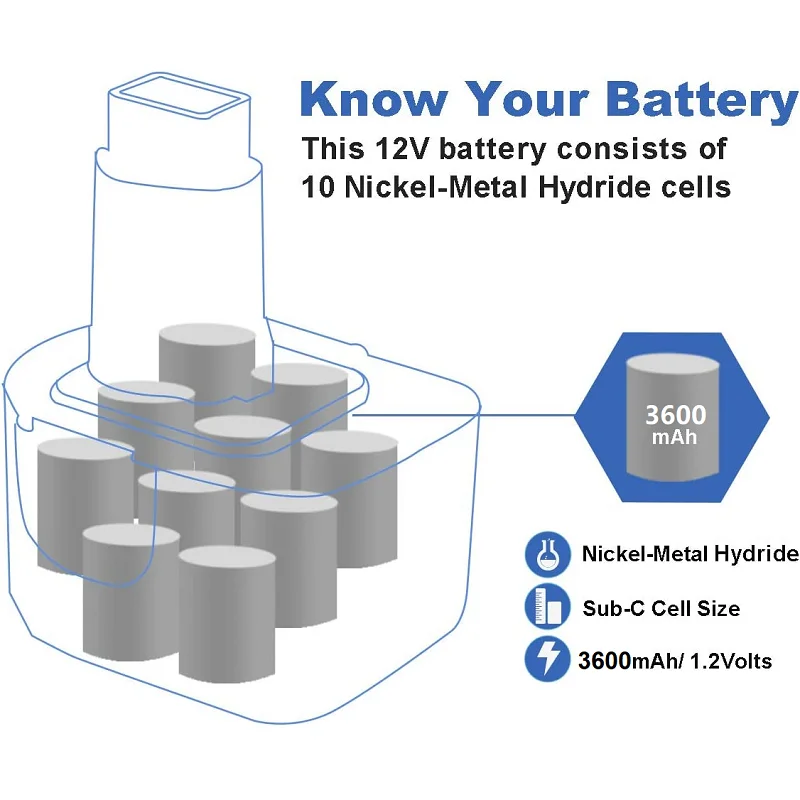 Know Your Battery

This 12V battery consists of 10 Nickel-Metal Hydride cells

3600 mAh

Nickel-Metal Hydride

Sub-C Cell Size

3600mAh/ 1.2Volts