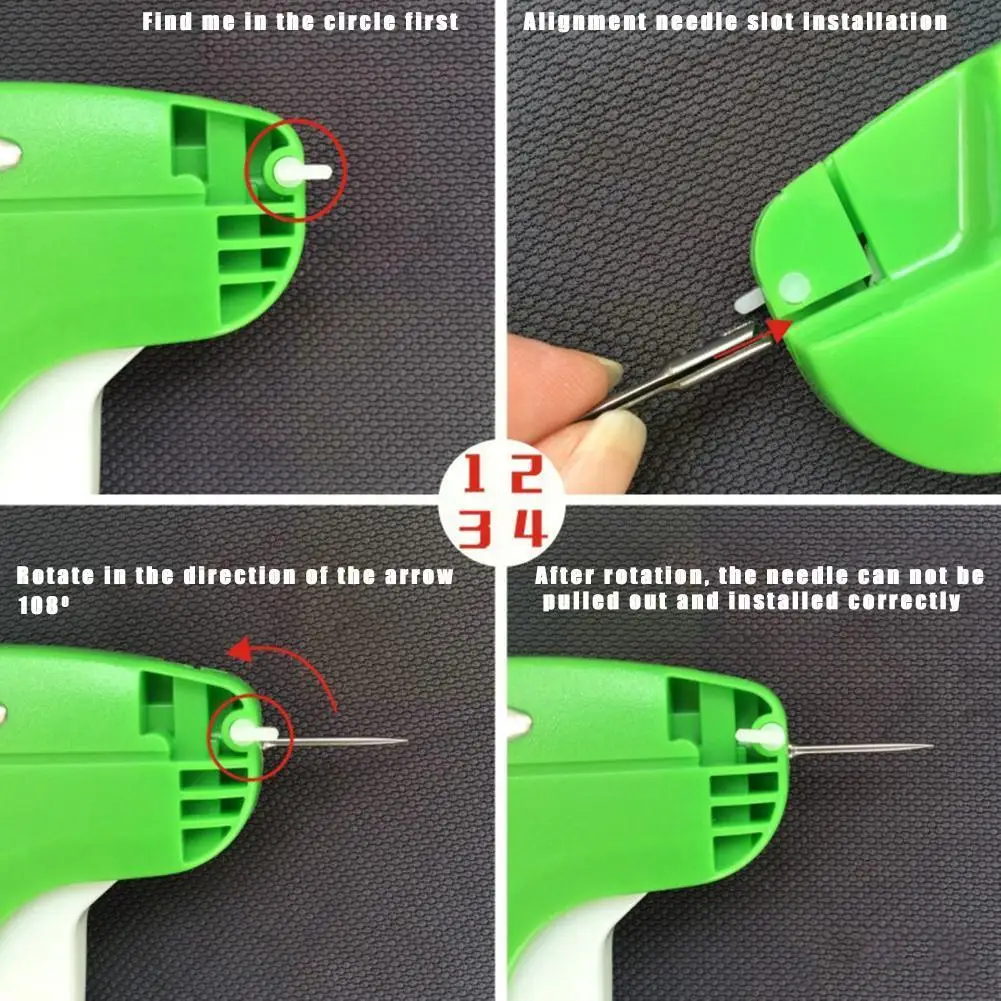 Find me in the circle first

Alignment needle slot installation

1 2
3 4

Rotate in the direction of the arrow 108°

After rotation, the needle can not be pulled out and installed correctly