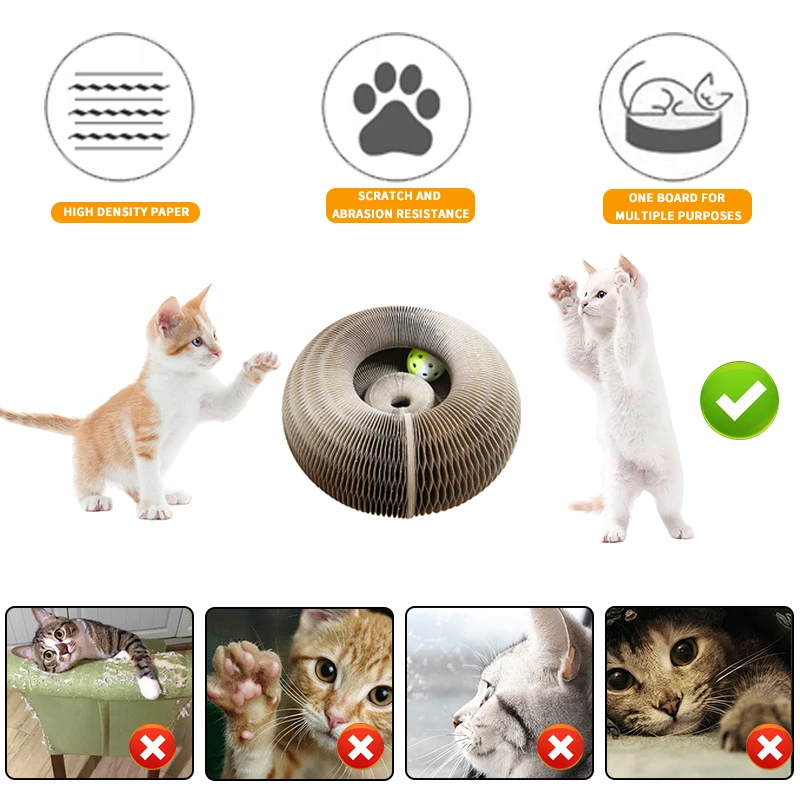 HIGH DENSITY PAPER

SCRATCH AND ABRASION RESISTANCE

ONE BOARD FOR MULTIPLE PURPOSES