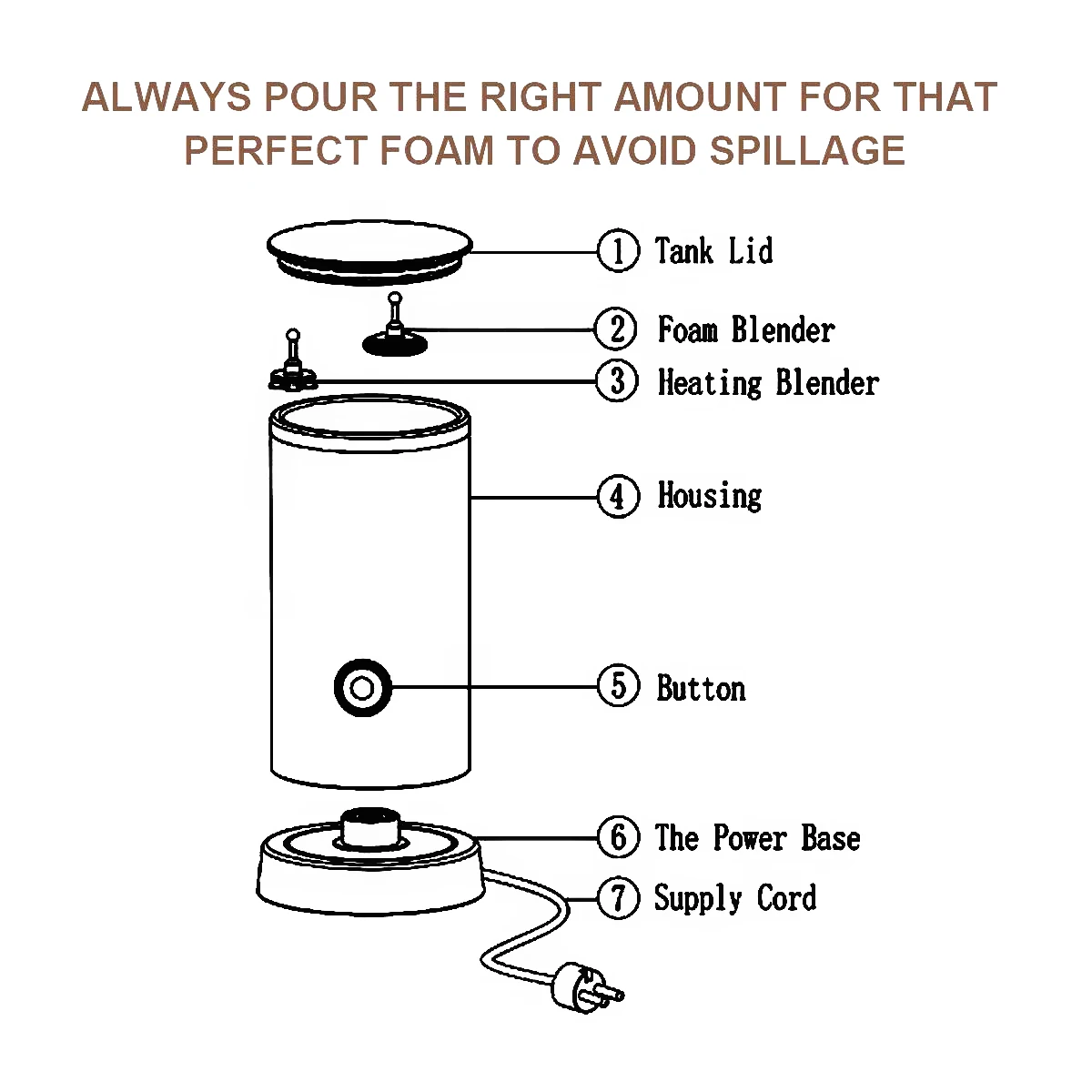 ALWAYS POUR THE RIGHT AMOUNT FOR THAT PERFECT FOAM TO AVOID SPILLAGE

① Tank Lid
② Foam Blender
③ Heating Blender
④ Housing
⑤ Button
⑥ The Power Base
⑦ Supply Cord