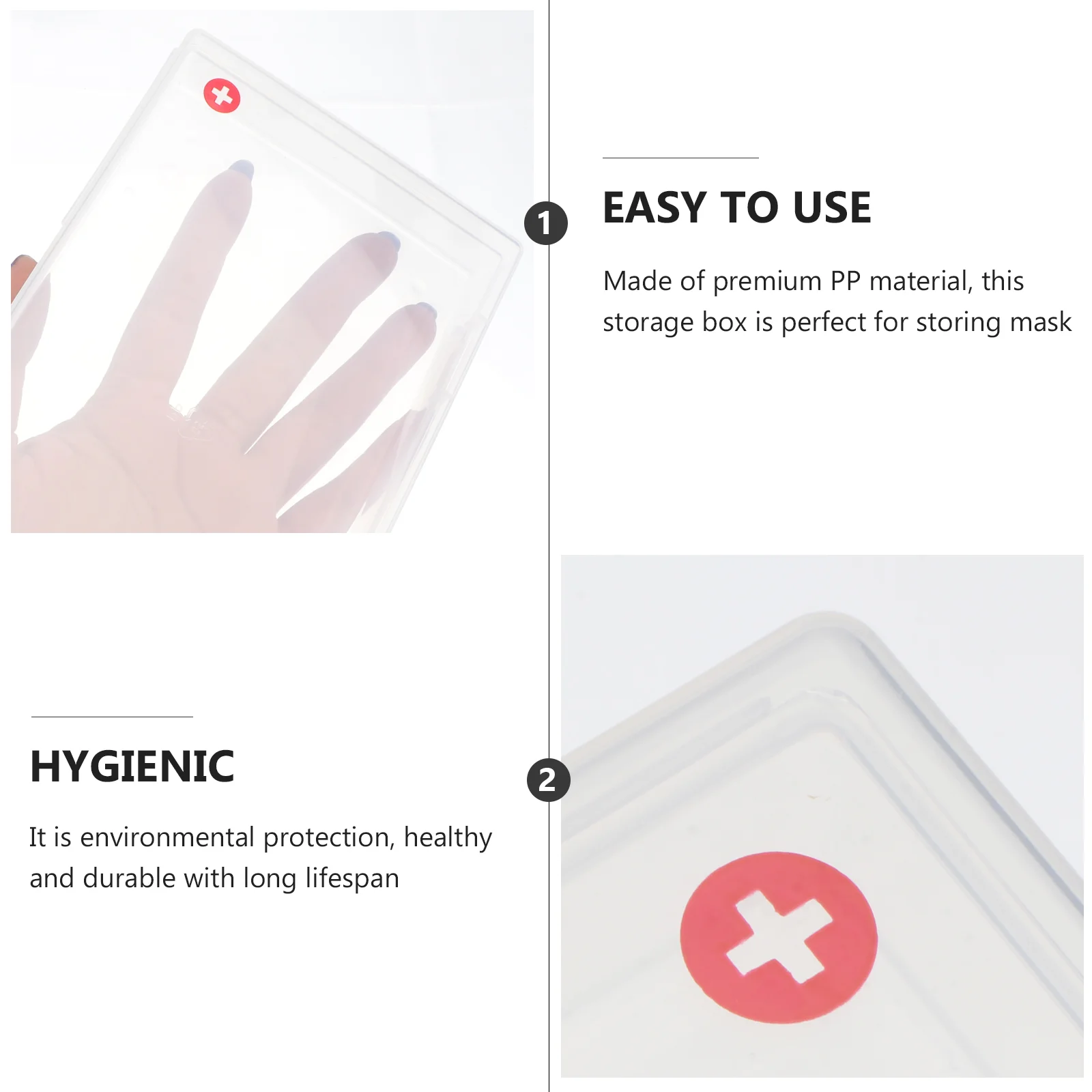 1

EASY TO USE

Made of premium PP material, this storage box is perfect for storing mask

2

HYGIENIC

It is environmental protection, healthy and durable with long lifespan