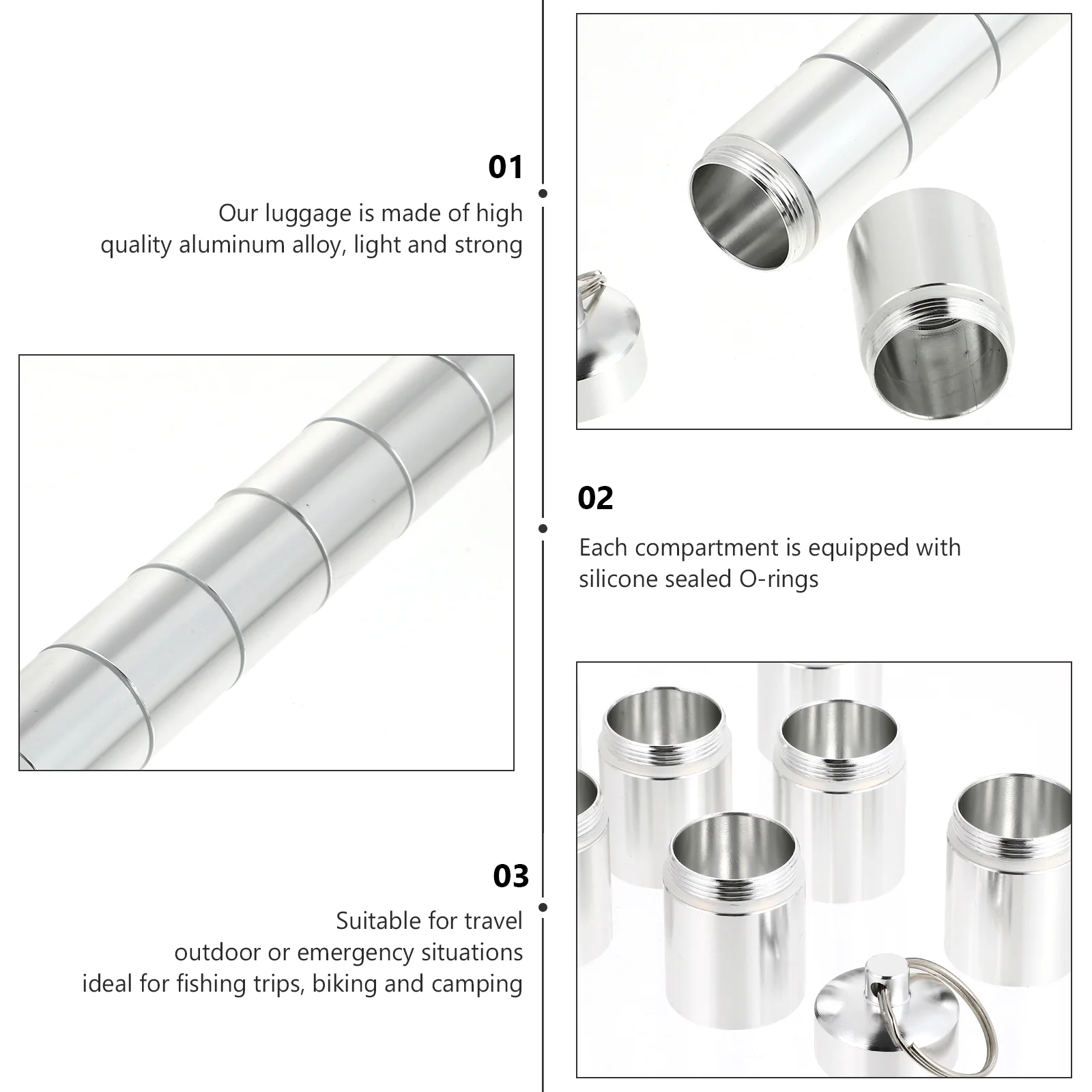 01

Our luggage is made of high quality aluminum alloy, light and strong

02

Each compartment is equipped with silicone sealed O-rings

03

Suitable for travel
outdoor or emergency situations
ideal for fishing trips, biking and camping