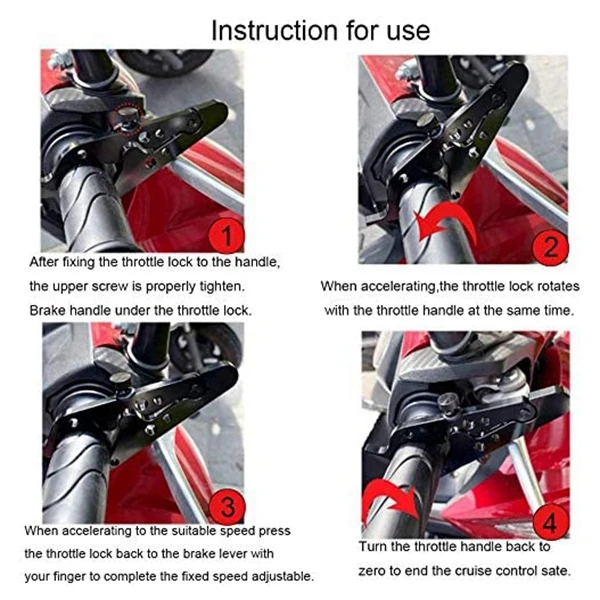 Instruction for use

1

After fixing the throttle lock to the handle, the upper screw is properly tighten. Brake handle under the throttle lock.

2

When accelerating,the throttle lock rotates with the throttle handle at the same time.

3

When accelerating to the suitable speed press the throttle lock back to the brake lever with your finger to complete the fixed speed adjustable.

4

Turn the throttle handle back to zero to end the cruise control sate.