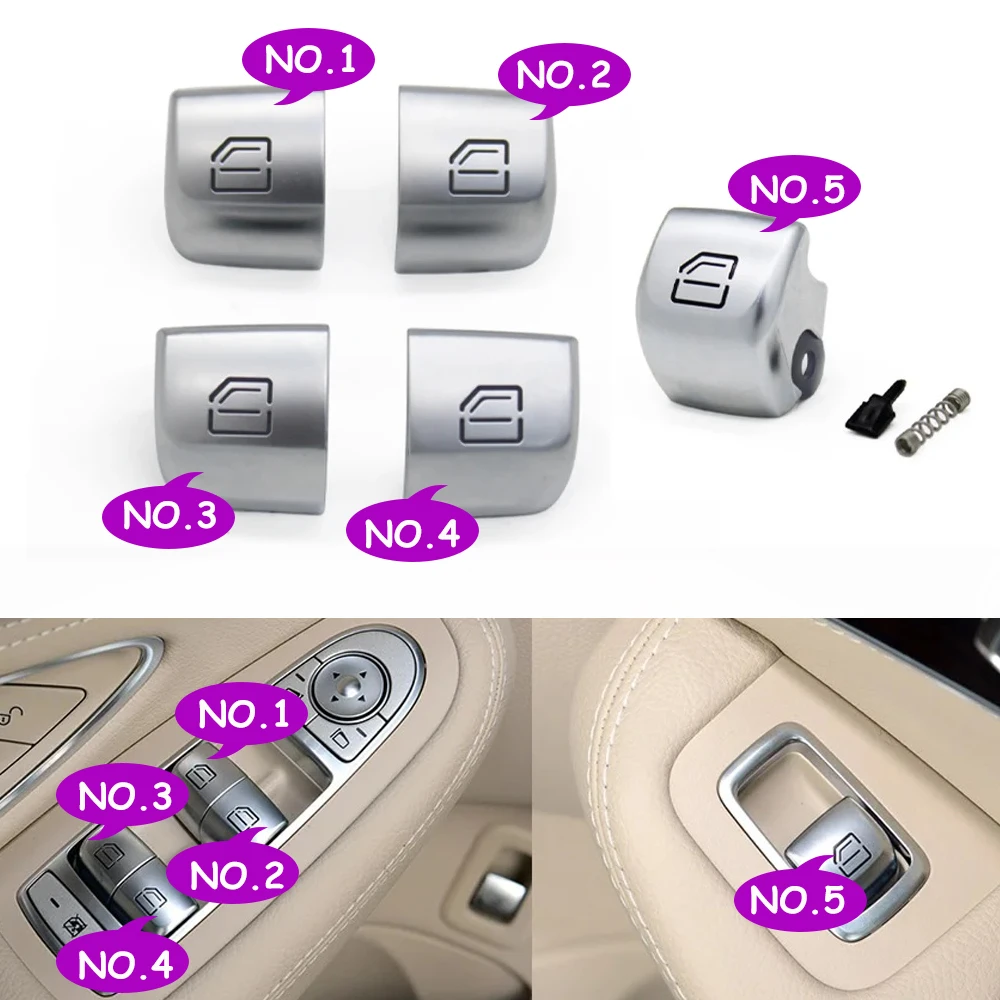 NO.1
NO.2
NO.5
NO.3
NO.4

NO.1
NO.3
NO.2
NO.4
NO.5