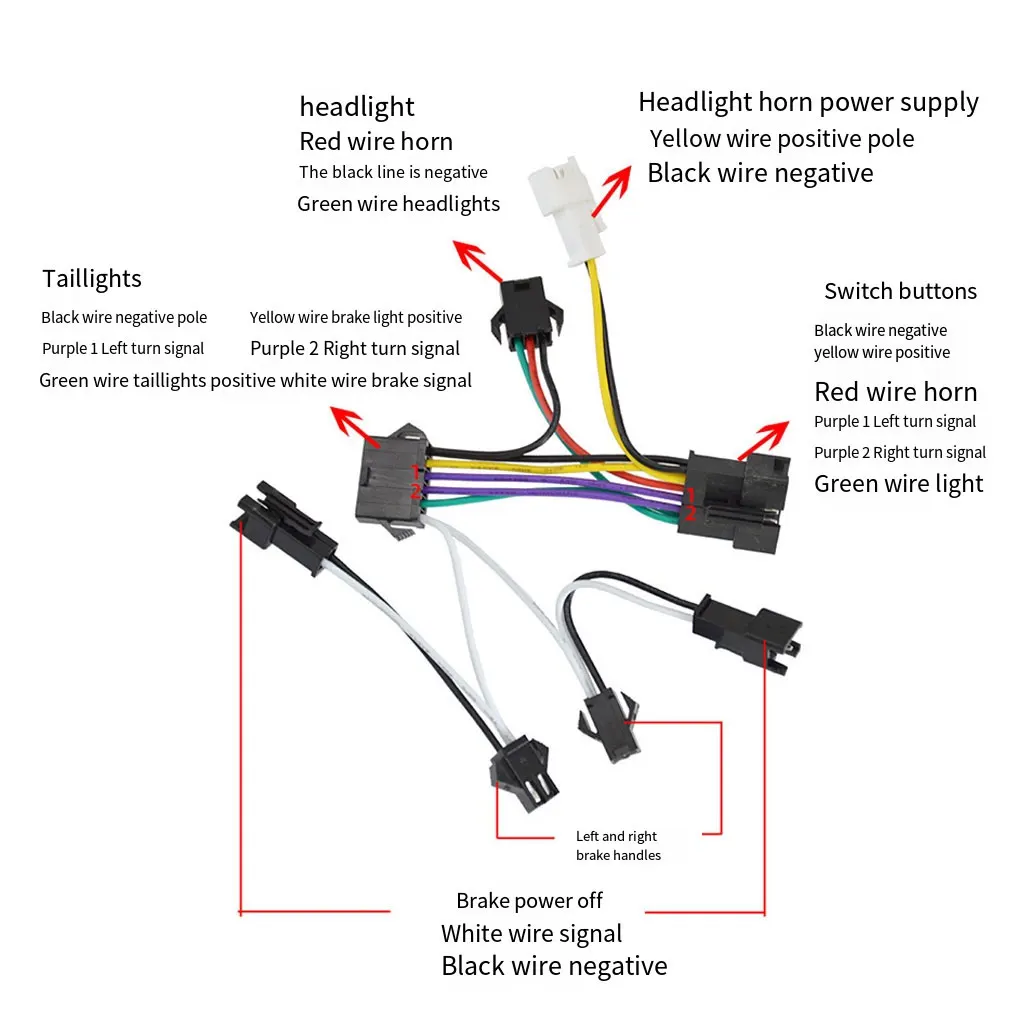 headlight
Red wire horn
The black line is negative
Green wire headlights

Headlight horn power supply
Yellow wire positive pole
Black wire negative

Taillights
Black wire negative pole
Yellow wire brake light positive
Purple 1 Left turn signal
Purple 2 Right turn signal
Green wire taillights positive white wire brake signal

Switch buttons
Black wire negative
yellow wire positive
Red wire horn
Purple 1 Left turn signal
Purple 2 Right turn signal
Green wire light

1
2
1
2

Left and right brake handles

Brake power off
White wire signal
Black wire negative