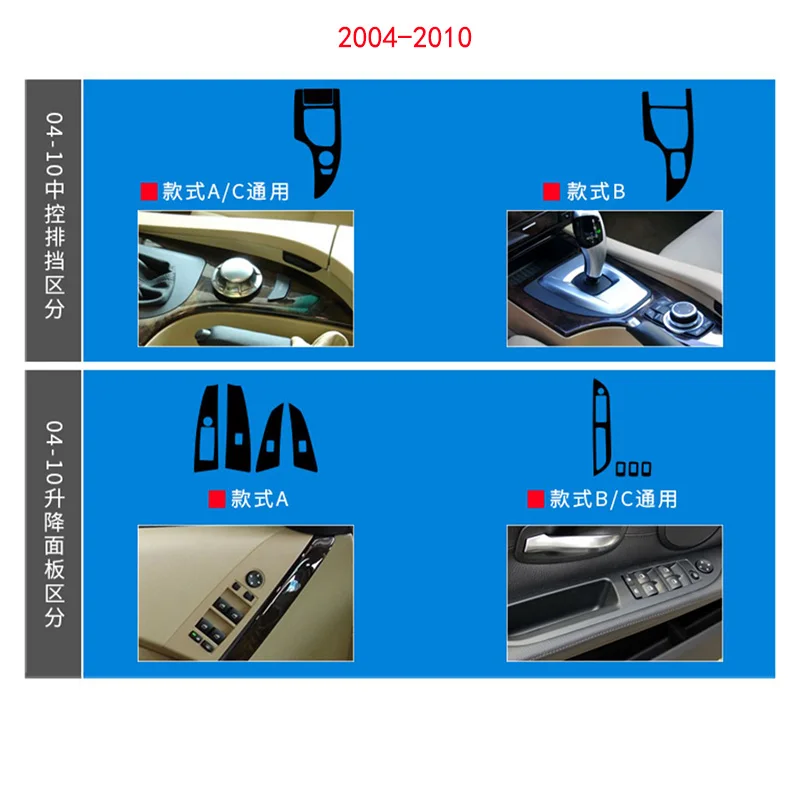 2004-2010

04-10中控排挡区分

款式A/C通用

款式B

04-10升降面板区分

款式A

款式B/C通用