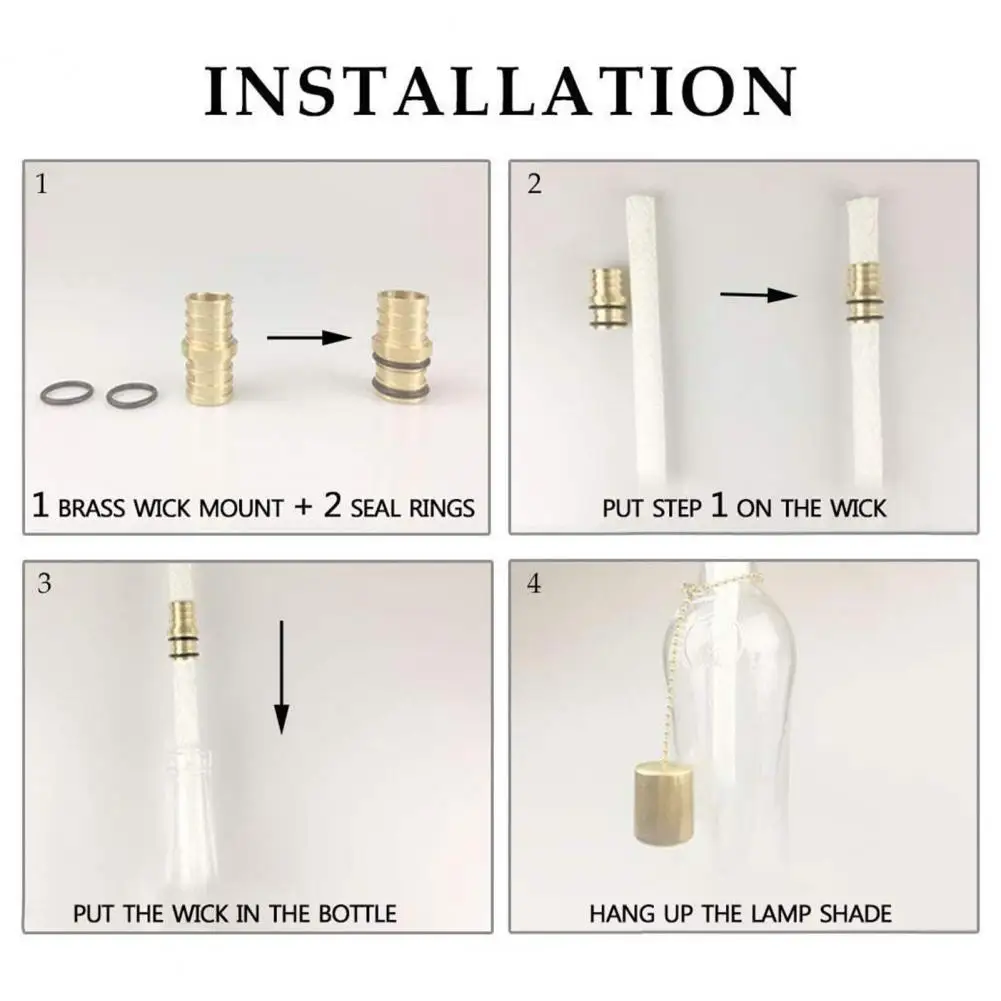 INSTALLATION

1

1 BRASS WICK MOUNT + 2 SEAL RINGS

2

PUT STEP 1 ON THE WICK

3

PUT THE WICK IN THE BOTTLE

4

HANG UP THE LAMP SHADE